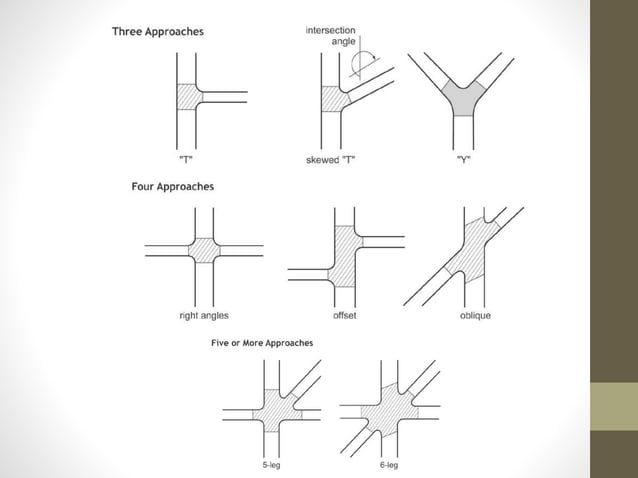 Three Approaches

intersection angle

"T"

skewed "T"

"Y"

Four Approaches

right angles

offset

oblique

Five or More Approaches

5-leg

6-leg