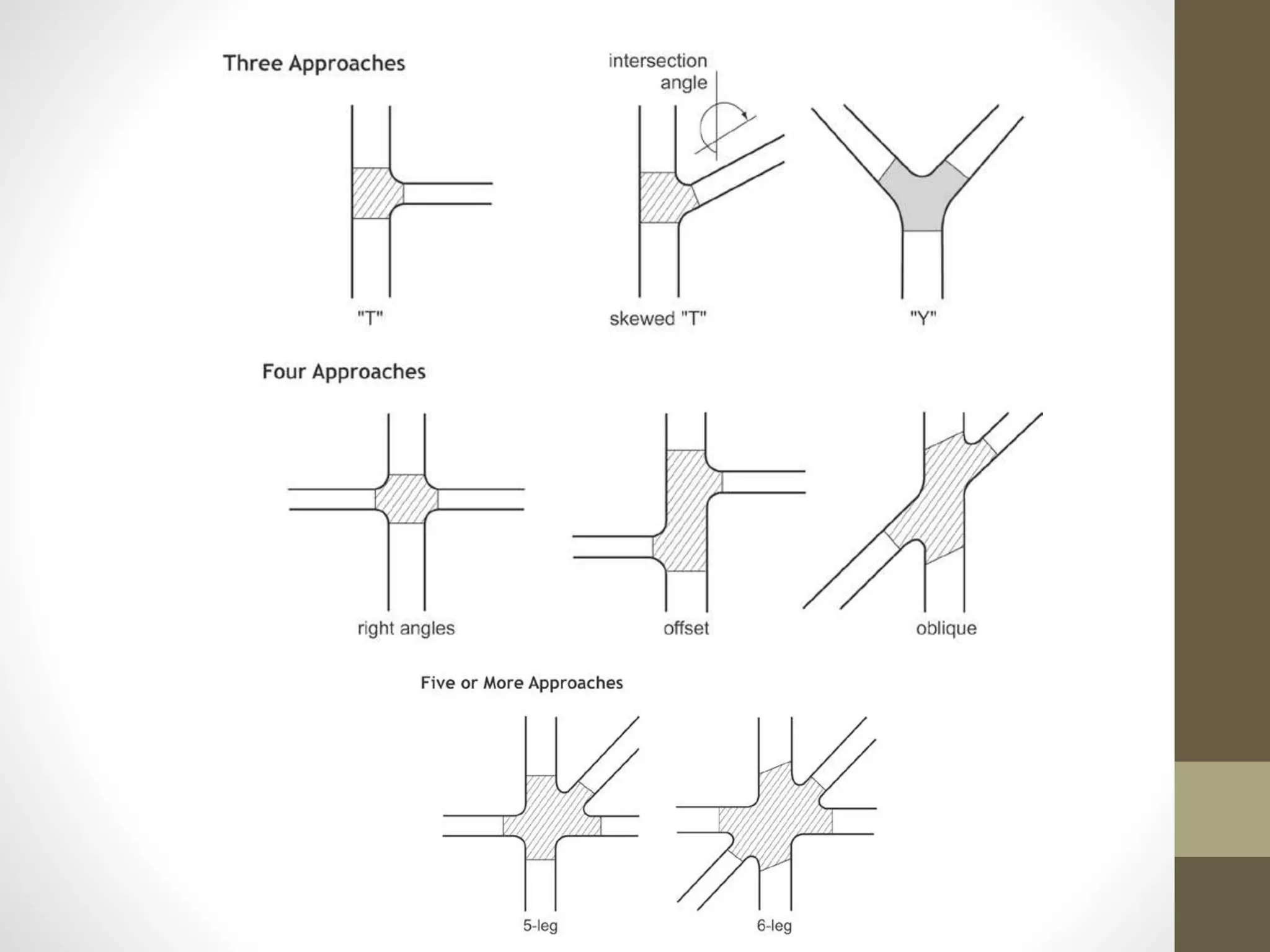 Three Approaches

intersection angle

"T"

skewed "T"

"Y"

Four Approaches

right angles

offset

oblique

Five or More Approaches

5-leg

6-leg