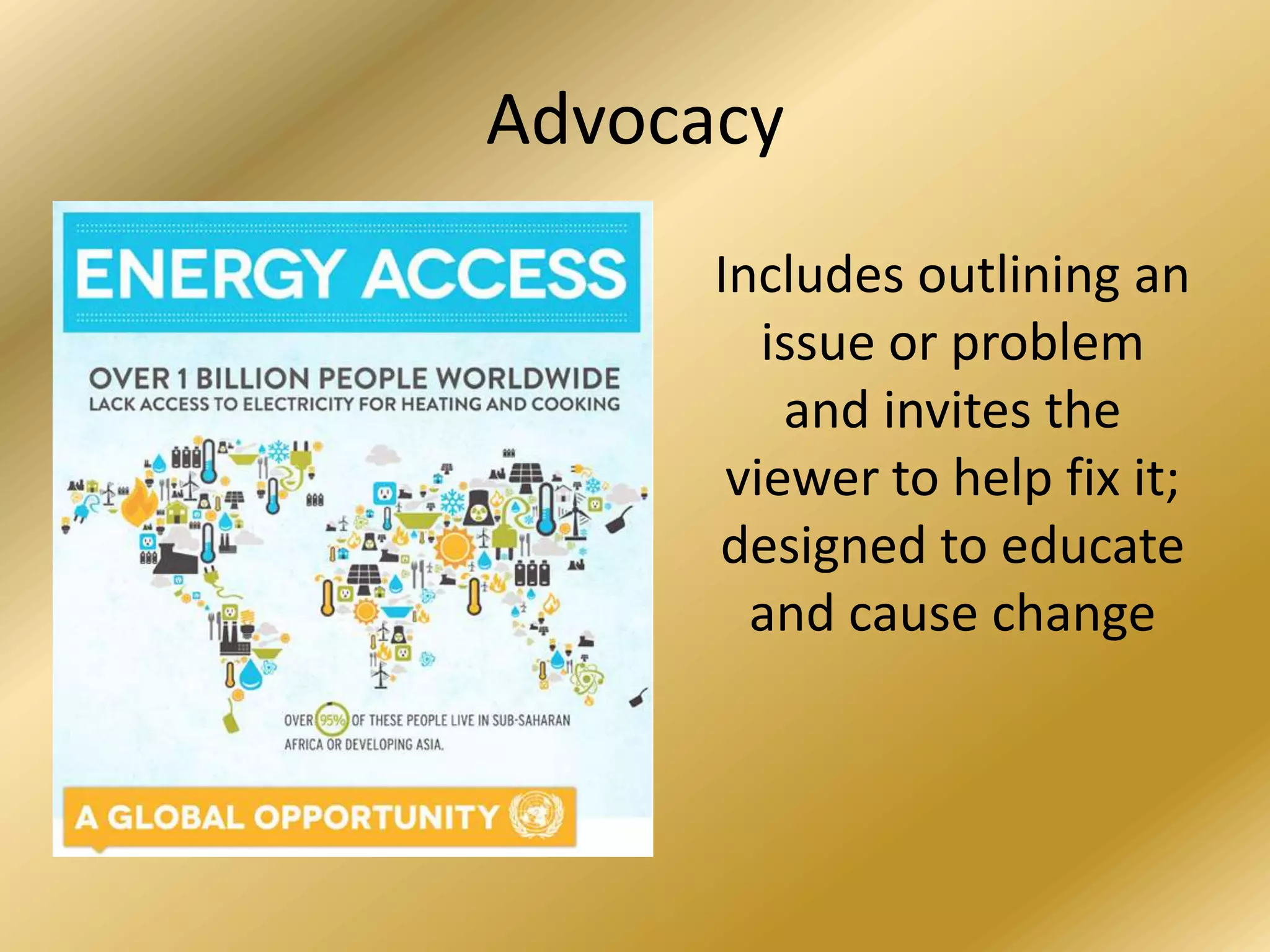 Advocacy

ENERGY ACCESS

OVER 1 BILLION PEOPLE WORLDWIDE
LACK ACCESS TO ELECTRICITY FOR HEATING AND COOKING

OVER 95% OF THESE PEOPLE LIVE IN SUB-SAHARAN AFRICA OR DEVELOPING ASIA.

A GLOBAL OPPORTUNITY

Includes outlining an issue or problem and invites the viewer to help fix it; designed to educate and cause change