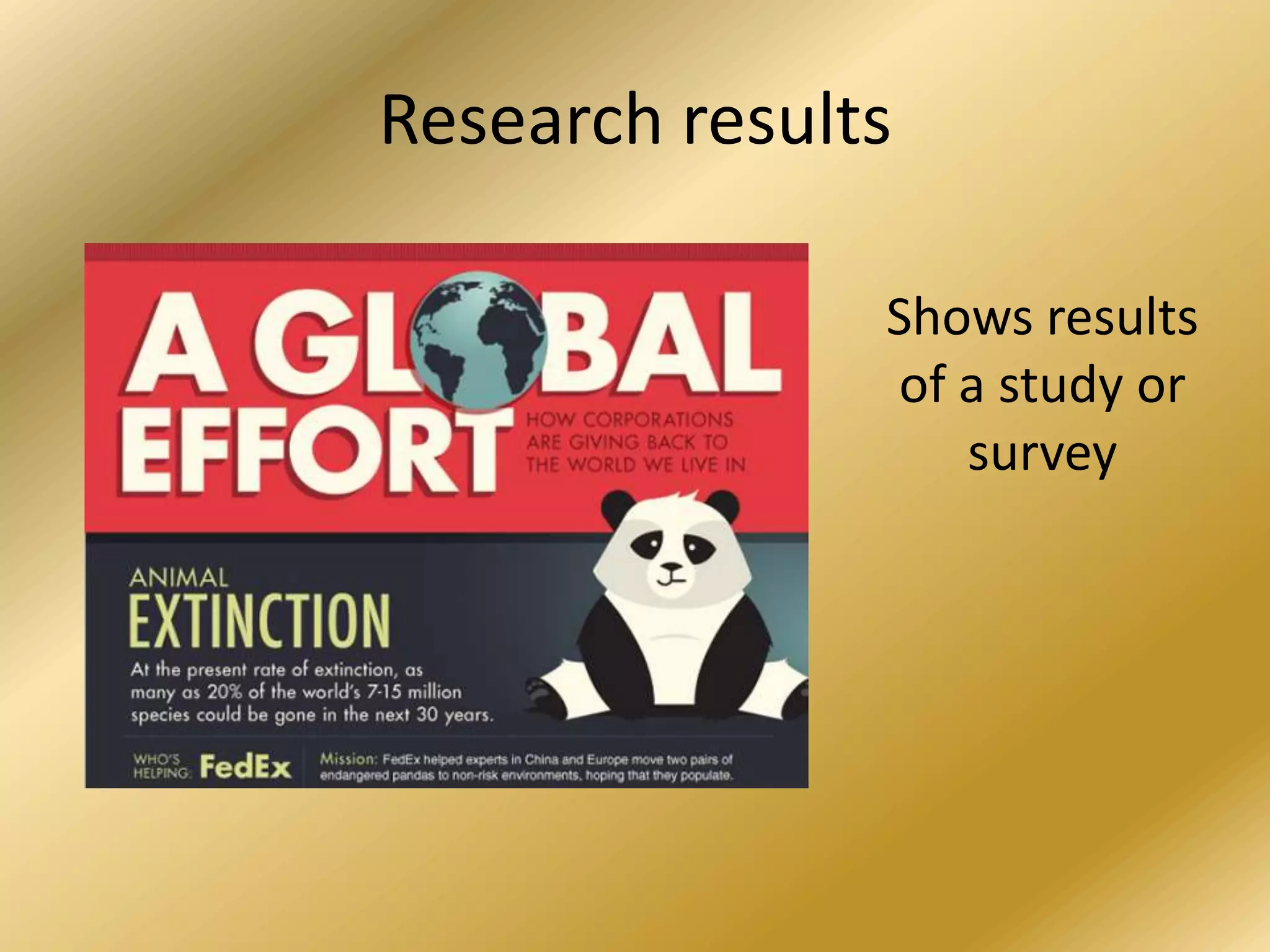 Research results

A GLOBAL EFFORT

HOW CORPORATIONS ARE GIVING BACK TO THE WORLD WE LIVE IN

ANIMAL EXTINCTION

At the present rate of extinction, as many as 20% of the world's 7-15 million species could be gone in the next 30 years.

WHO'S HELPING: FedEx

Mission: FedEx helped experts in China and Europe move two pairs of endangered pandas to non-risk environments, hoping that they populate.

Shows results of a study or survey