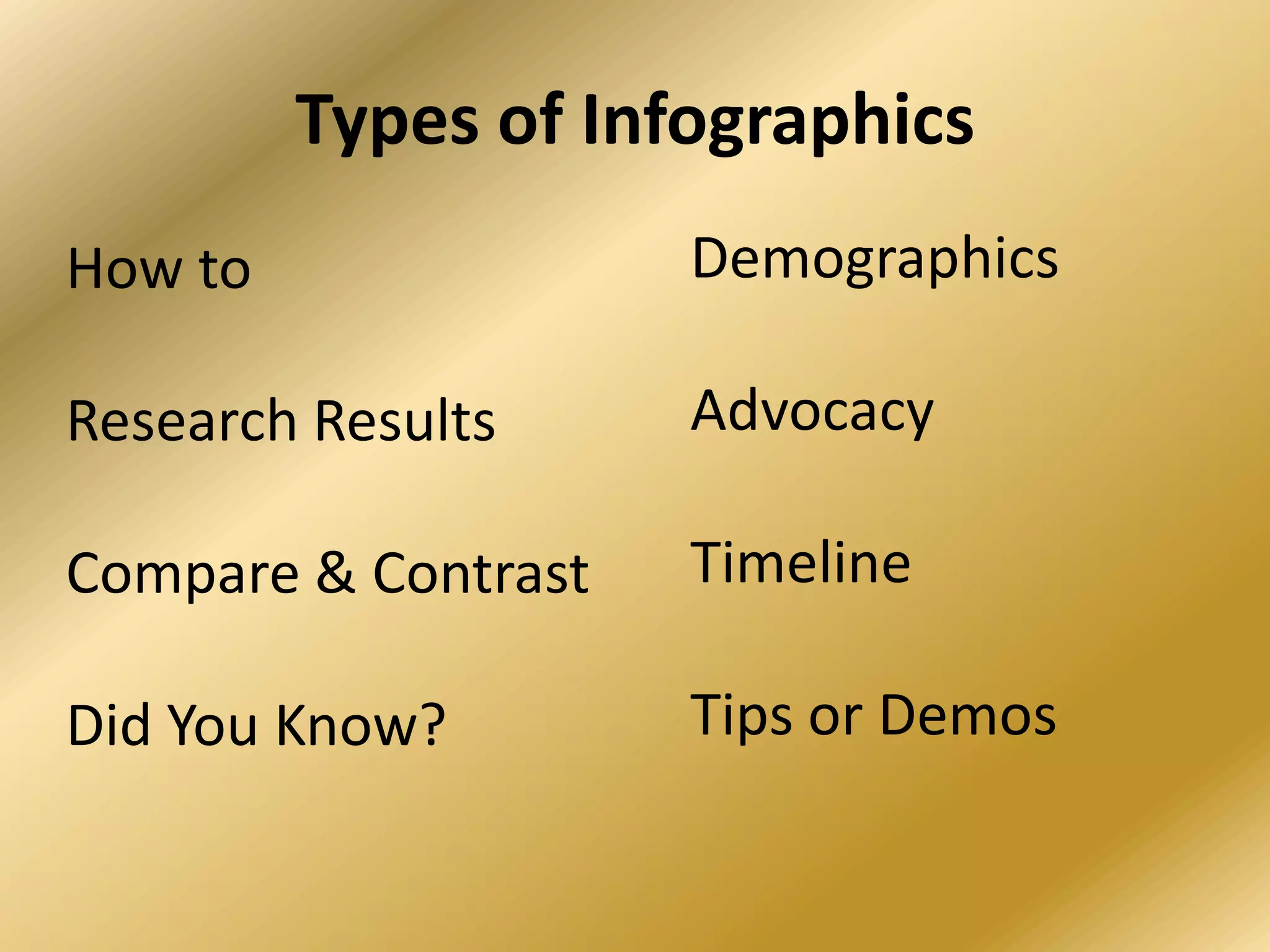 Types of Infographics

How to

Research Results

Compare & Contrast

Did You Know?

Demographics

Advocacy

Timeline

Tips or Demos