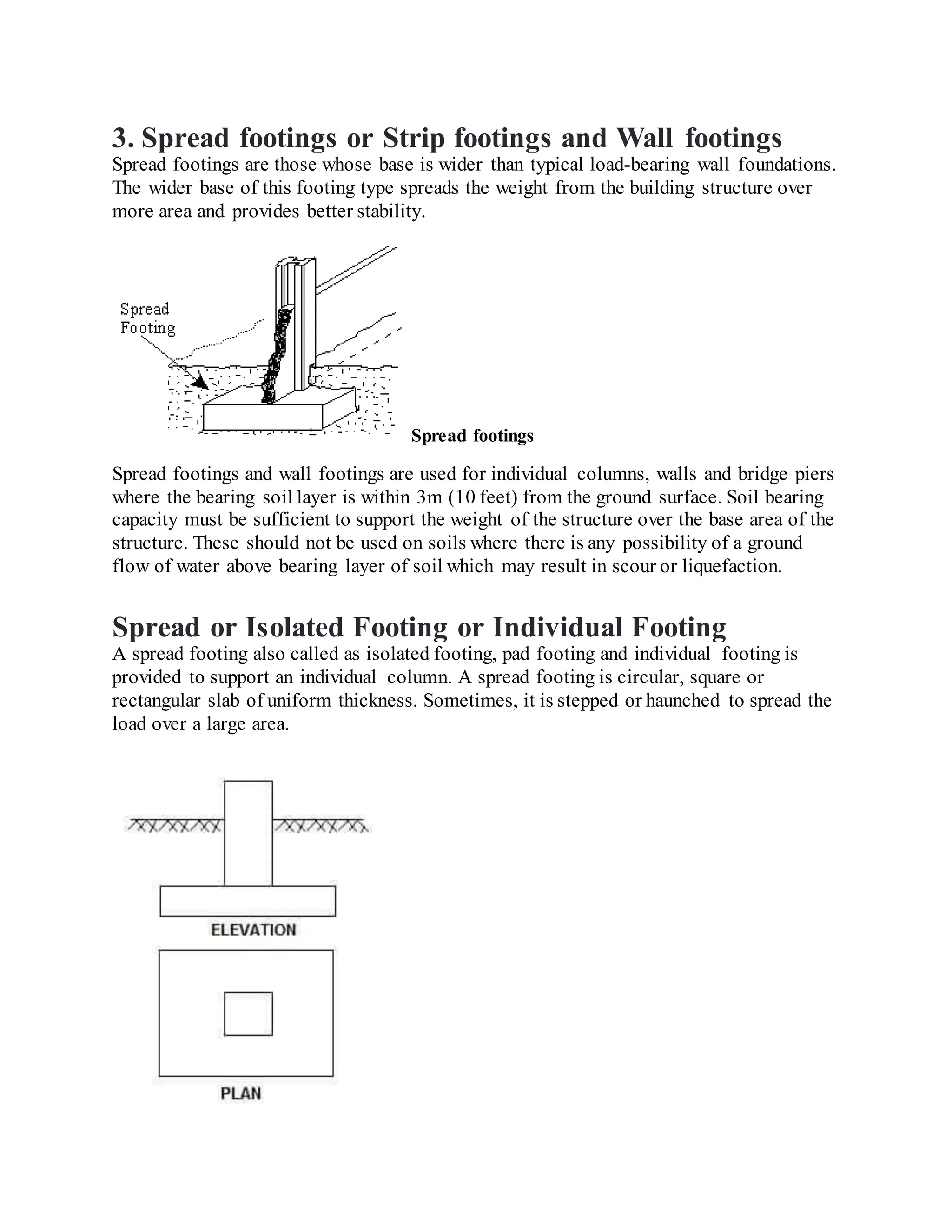 3. Spread footings or Strip footings and Wall footings
Spread footings are those whose base is wider than typical load-bearing wall foundations. The wider base of this footing type spreads the weight from the building structure over more area and provides better stability.

Spread Footing

Spread footings

Spread footings and wall footings are used for individual columns, walls and bridge piers where the bearing soil layer is within 3m (10 feet) from the ground surface. Soil bearing capacity must be sufficient to support the weight of the structure over the base area of the structure. These should not be used on soils where there is any possibility of a ground flow of water above bearing layer of soil which may result in scour or liquefaction.

Spread or Isolated Footing or Individual Footing
A spread footing also called as isolated footing, pad footing and individual footing is provided to support an individual column. A spread footing is circular, square or rectangular slab of uniform thickness. Sometimes, it is stepped or haunched to spread the load over a large area.

ELEVATION

PLAN