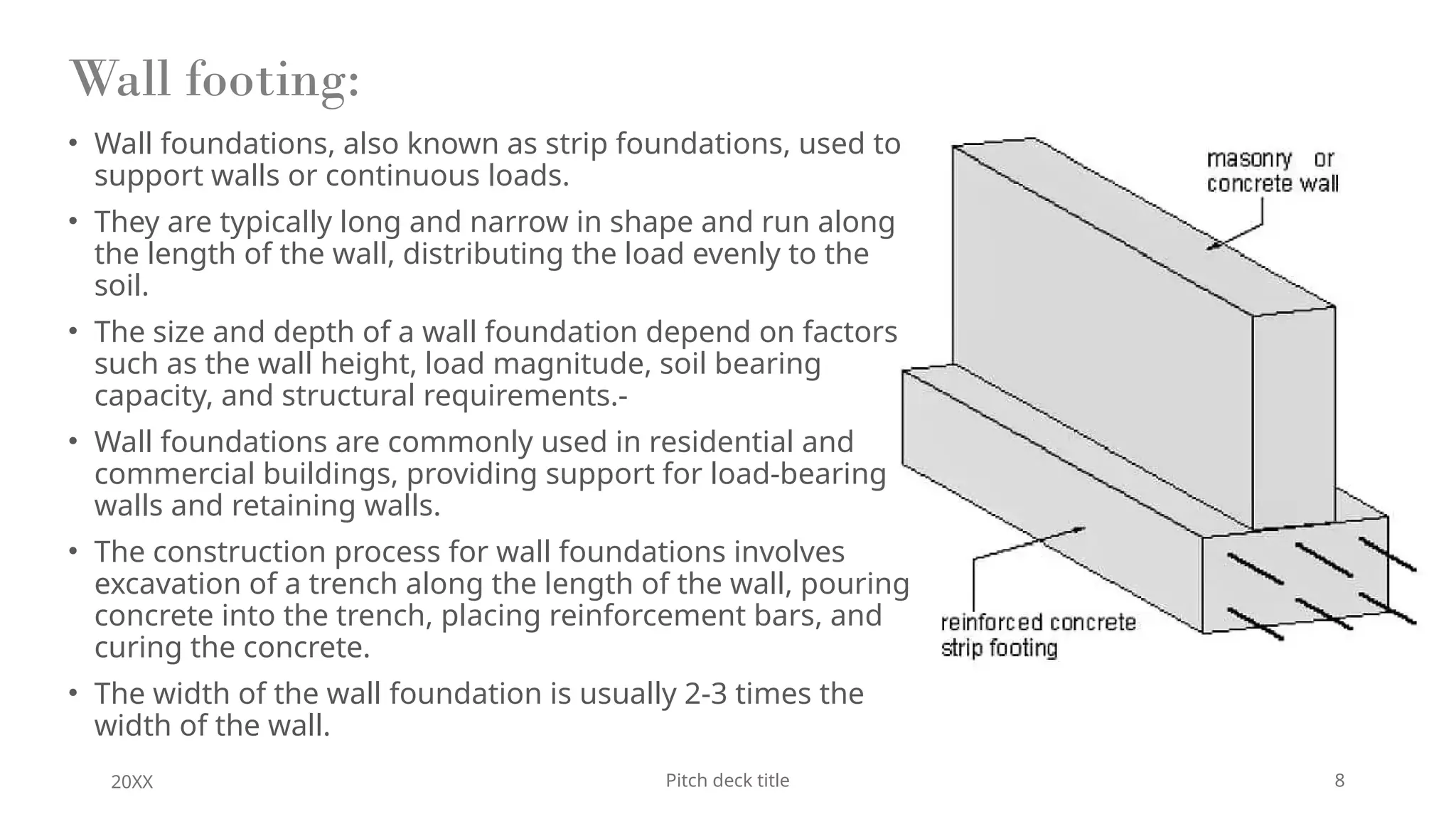 Wall footing:

• Wall foundations, also known as strip foundations, used to support walls or continuous loads.

• They are typically long and narrow in shape and run along the length of the wall, distributing the load evenly to the soil.

• The size and depth of a wall foundation depend on factors such as the wall height, load magnitude, soil bearing capacity, and structural requirements.-

• Wall foundations are commonly used in residential and commercial buildings, providing support for load-bearing walls and retaining walls.

• The construction process for wall foundations involves excavation of a trench along the length of the wall, pouring concrete into the trench, placing reinforcement bars, and curing the concrete.

• The width of the wall foundation is usually 2-3 times the width of the wall.

masonry or concrete wall

reinforced concrete strip footing

20XX

Pitch deck title

8