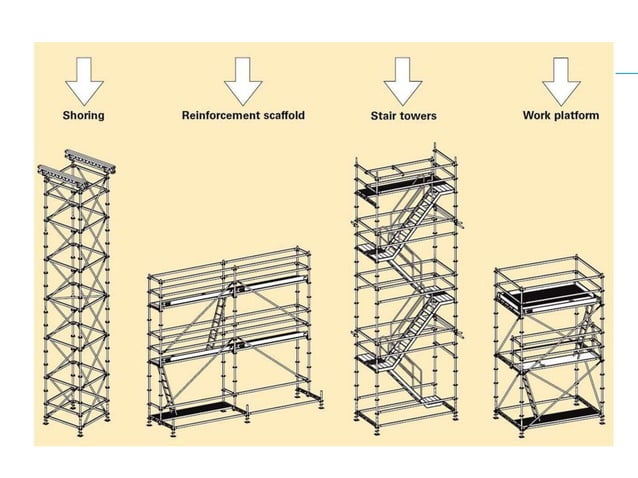 Shoring

Reinforcement scaffold

Stair towers

Work platform