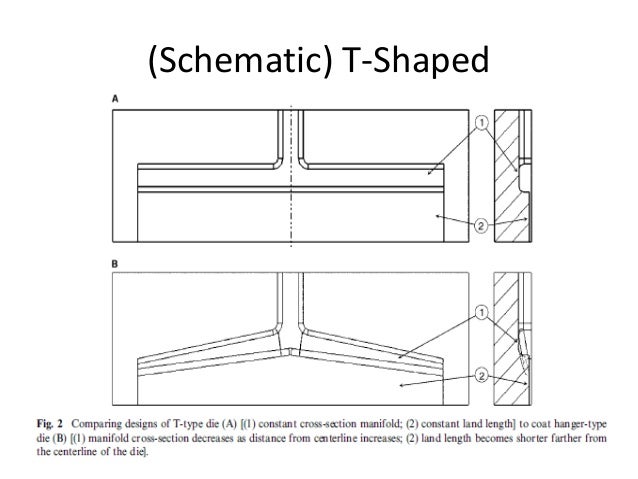 (Schematic) T-Shaped

A

1

2

B

1

2

Fig. 2 Comparing designs of T-type die (A) [(1) constant cross-section manifold; (2) constant land length] to coat hanger-type die (B) [(1) manifold cross-section decreases as distance from centerline increases; (2) land length becomes shorter farther from the centerline of the die].