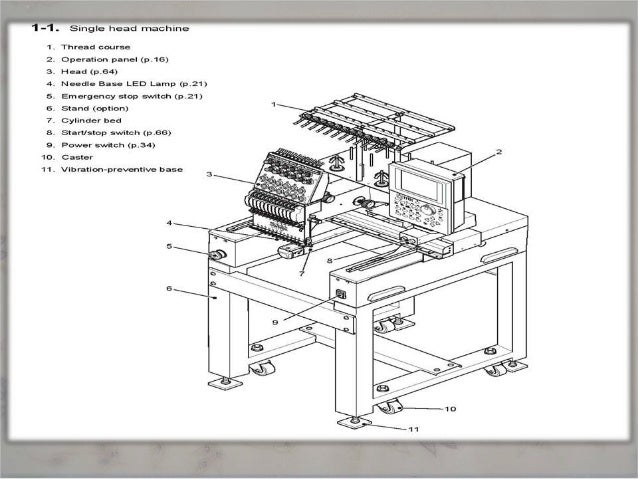 1-1. Single head machine

1. Thread course
2. Operation panel (p.16)
3. Head (p.64)
4. Needle Base LED Lamp (p.21)
5. Emergency stop switch (p.21)
6. Stand (option)
7. Cylinder bed
8. Start/stop switch (p.66)
9. Power switch (p.34)
10. Caster
11. Vibration-preventive base

1
2
3
4
5
6
7
8
9
10
11