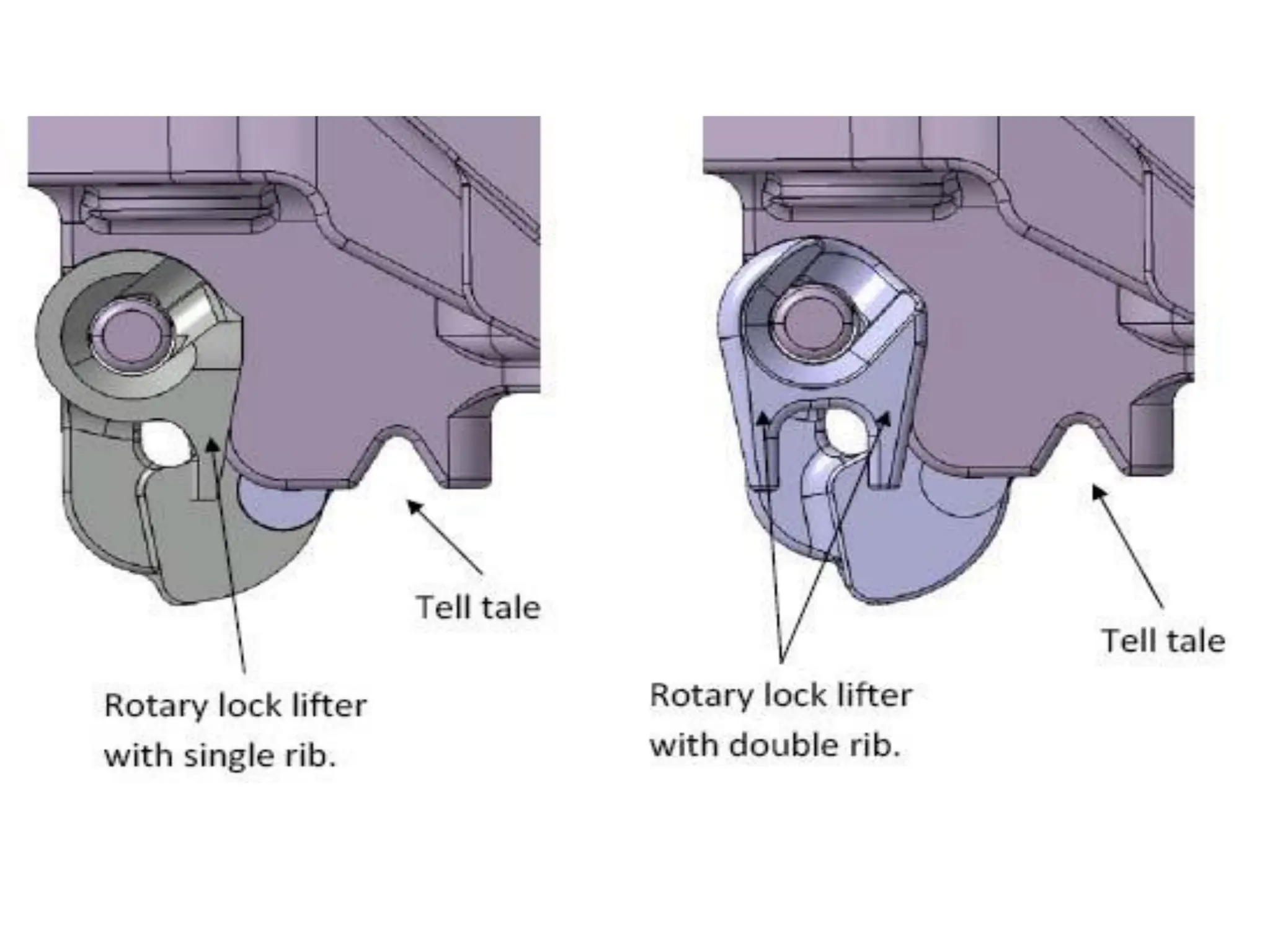 Tell tale

Rotary lock lifter with single rib.

Tell tale

Rotary lock lifter with double rib.