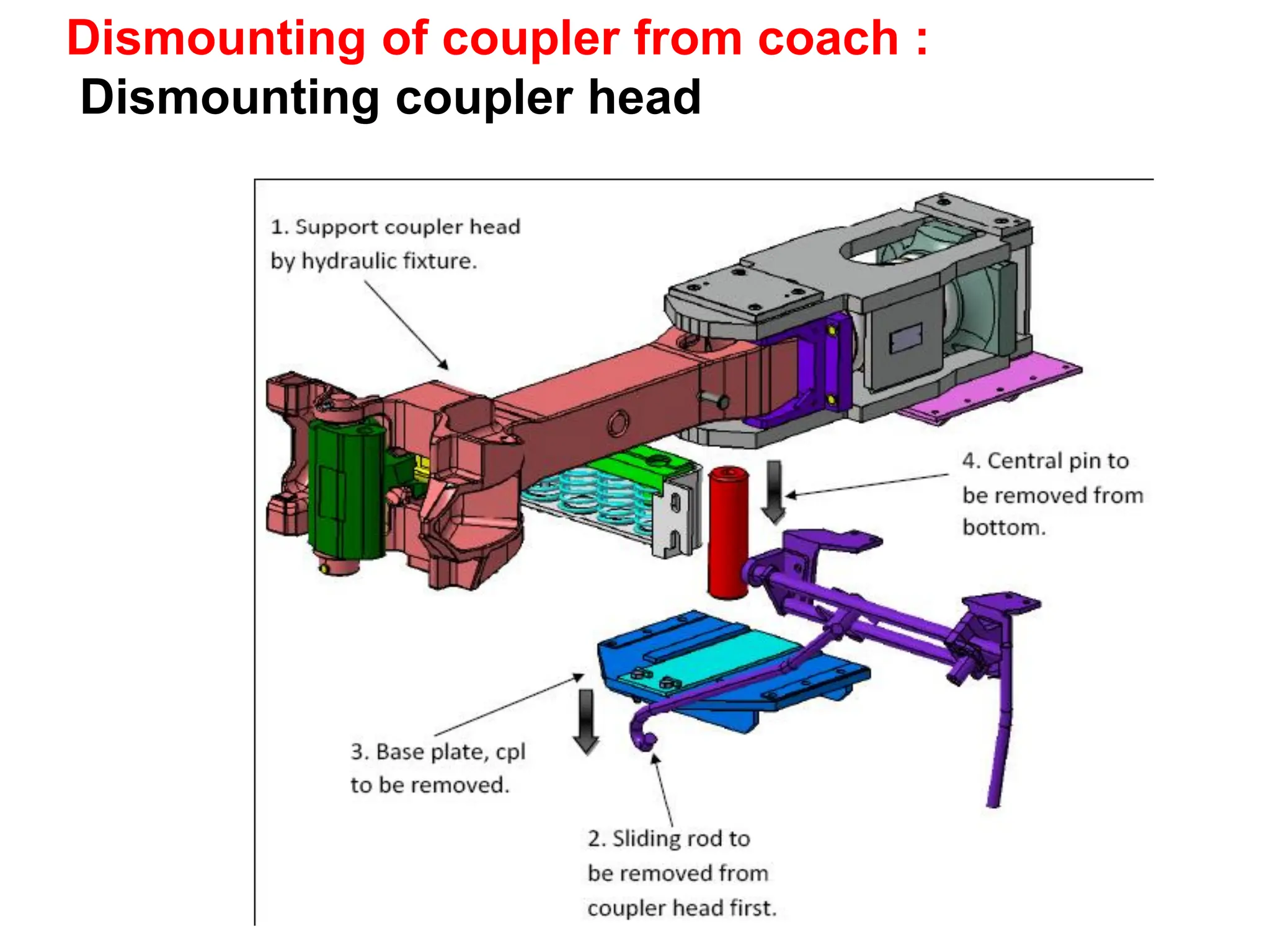 Dismounting of coupler from coach :
Dismounting coupler head

1. Support coupler head by hydraulic fixture.

4. Central pin to be removed from bottom.

3. Base plate, cpl to be removed.

2. Sliding rod to be removed from coupler head first.