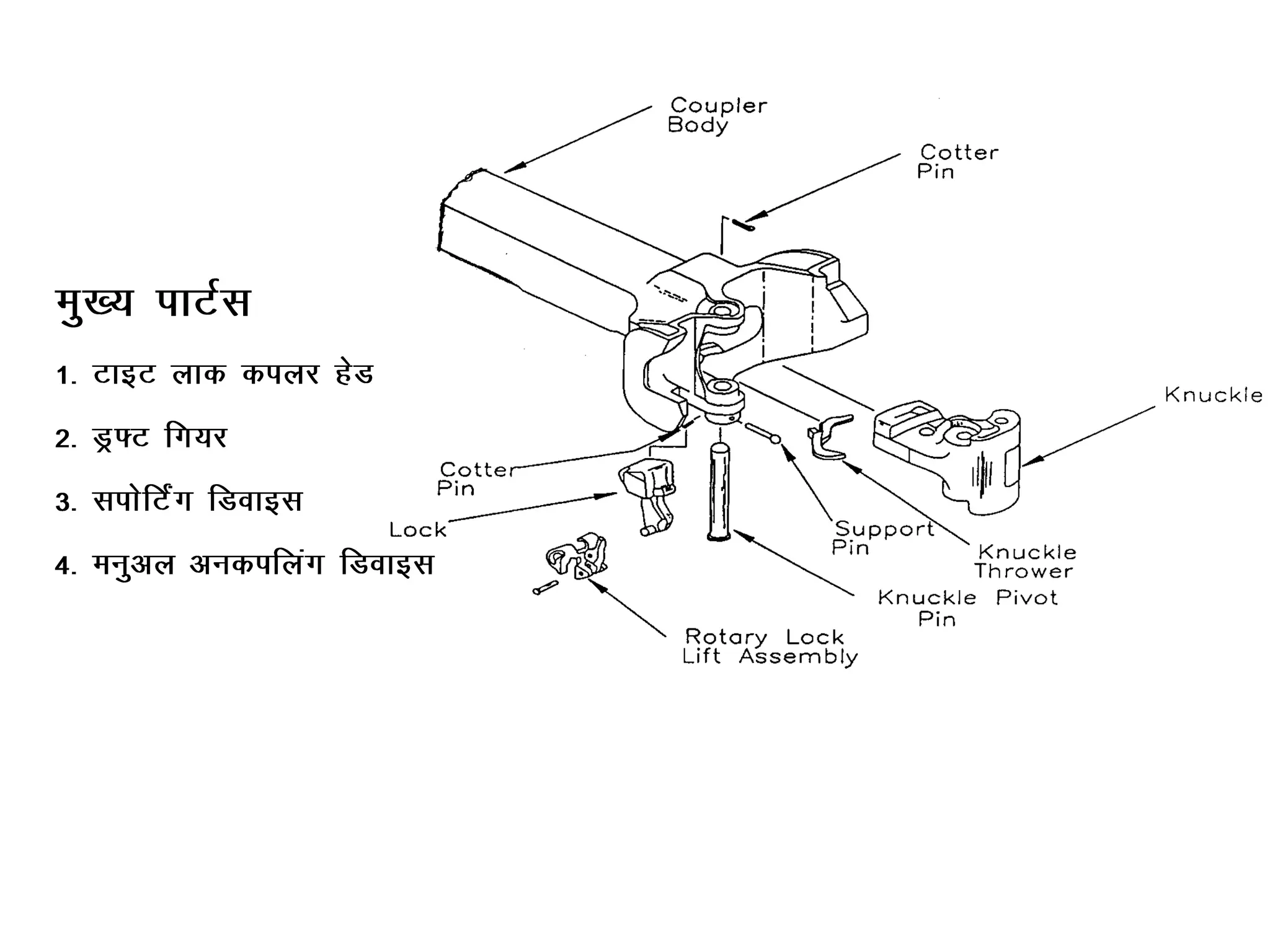 मुख्य पार्टस

1. टाइट लाक कपलर हेड

2. ड्रफ्ट गियर

3. सपोर्टिंग डिवाइस

4. मनुअल अनकपलिंग डिवाइस

Coupler Body

Cotter Pin

Knuckle

Cotter Pin

Lock

Support Pin

Knuckle Thrower

Knuckle Pivot Pin

Rotary Lock Lift Assembly