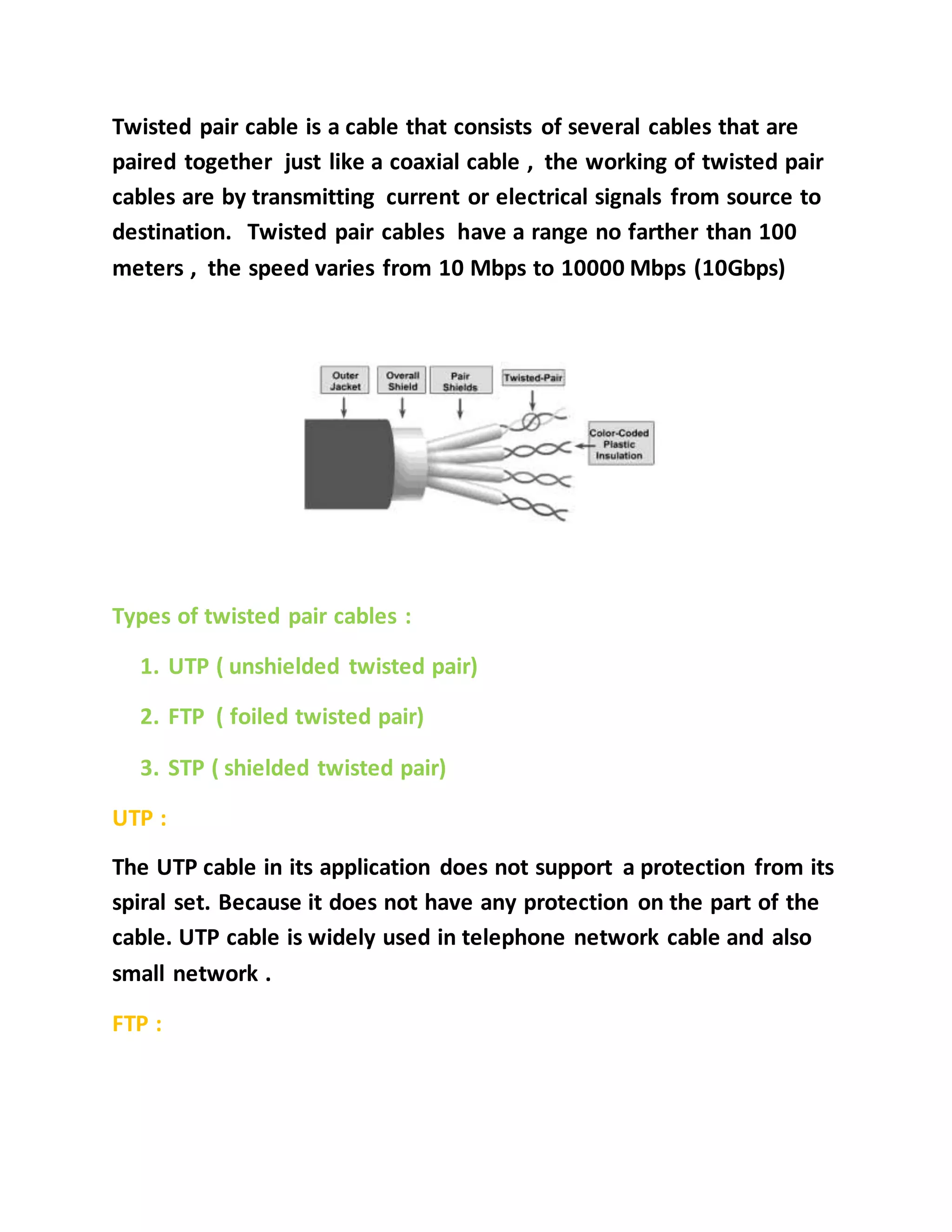 Twisted pair cable is a cable that consists of several cables that are paired together just like a coaxial cable , the working of twisted pair cables are by transmitting current or electrical signals from source to destination. Twisted pair cables have a range no farther than 100 meters , the speed varies from 10 Mbps to 10000 Mbps (10Gbps)

Outer Jacket
Overall Shield
Pair Shields
Twisted-Pair
Color-Coded Plastic Insulation

Types of twisted pair cables :

1. UTP ( unshielded twisted pair)
2. FTP ( foiled twisted pair)
3. STP ( shielded twisted pair)

UTP :

The UTP cable in its application does not support a protection from its spiral set. Because it does not have any protection on the part of the cable. UTP cable is widely used in telephone network cable and also small network .

FTP :