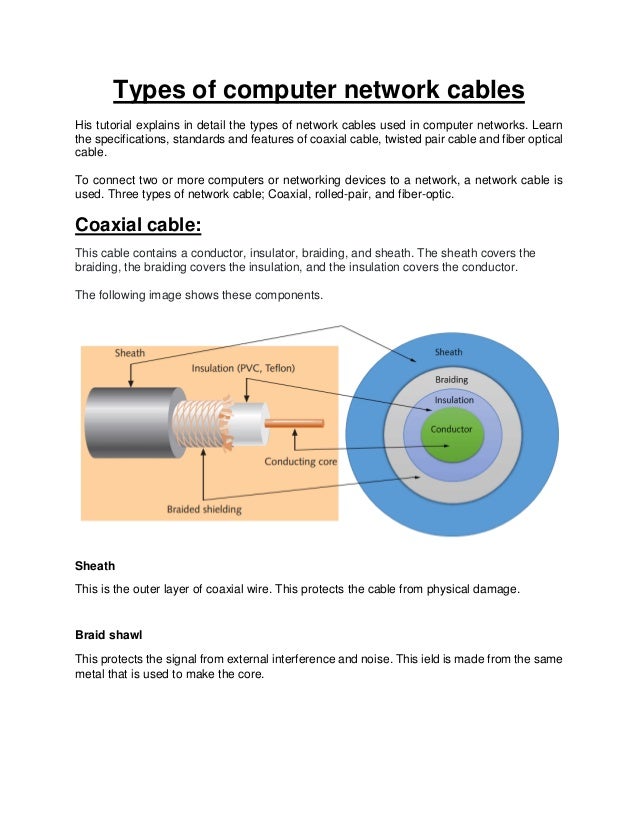 Types of computer network cables

His tutorial explains in detail the types of network cables used in computer networks. Learn the specifications, standards and features of coaxial cable, twisted pair cable and fiber optical cable.

To connect two or more computers or networking devices to a network, a network cable is used. Three types of network cable; Coaxial, rolled-pair, and fiber-optic.

Coaxial cable:

This cable contains a conductor, insulator, braiding, and sheath. The sheath covers the braiding, the braiding covers the insulation, and the insulation covers the conductor.

The following image shows these components.

Sheath
Insulation (PVC, Teflon)
Conducting core
Braided shielding
Sheath
Braiding
Insulation
Conductor

Sheath

This is the outer layer of coaxial wire. This protects the cable from physical damage.

Braid shawl

This protects the signal from external interference and noise. This ield is made from the same metal that is used to make the core.