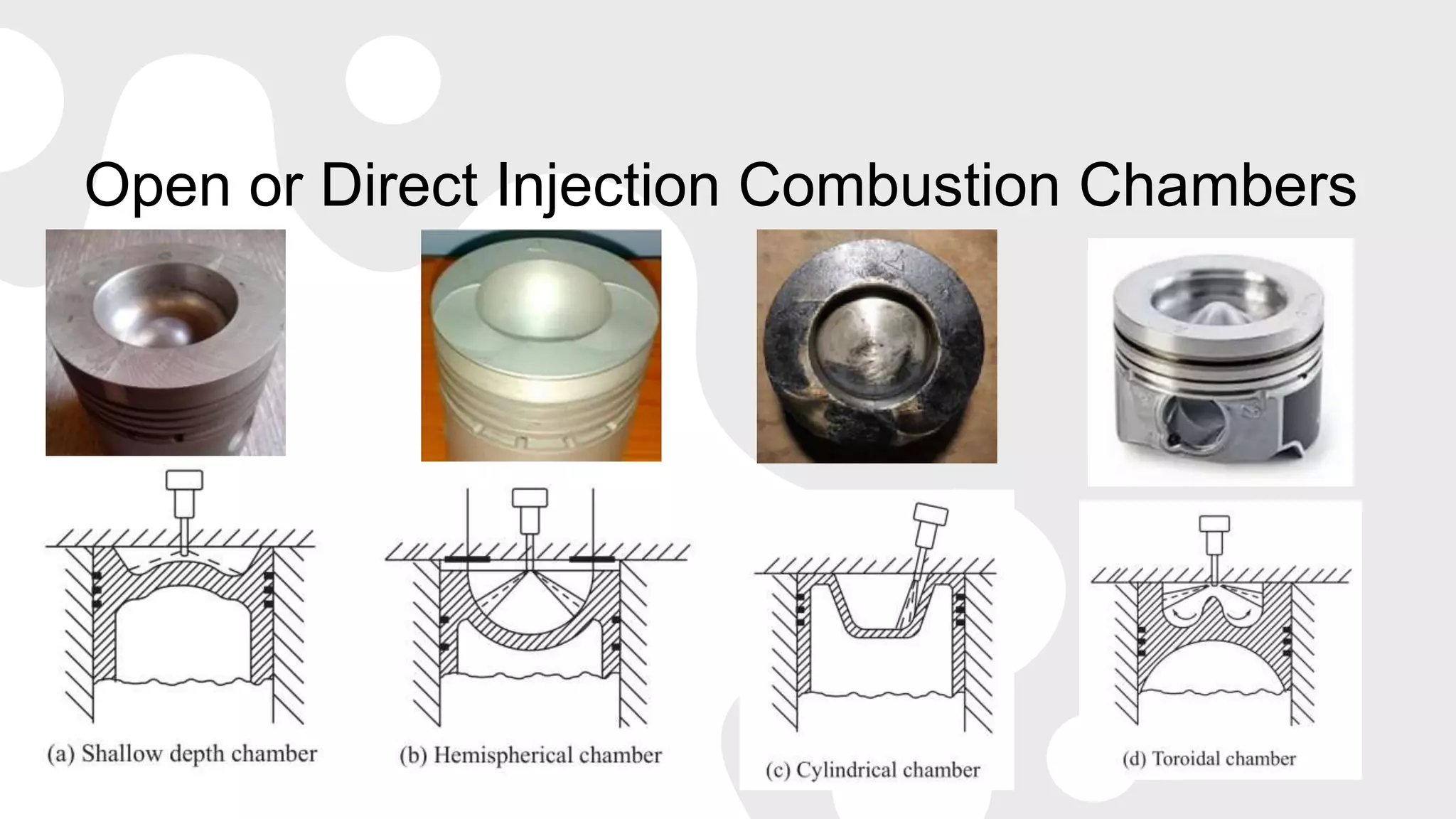 Open or Direct Injection Combustion Chambers

(a) Shallow depth chamber

(b) Hemispherical chamber

(c) Cylindrical chamber

(d) Toroidal chamber