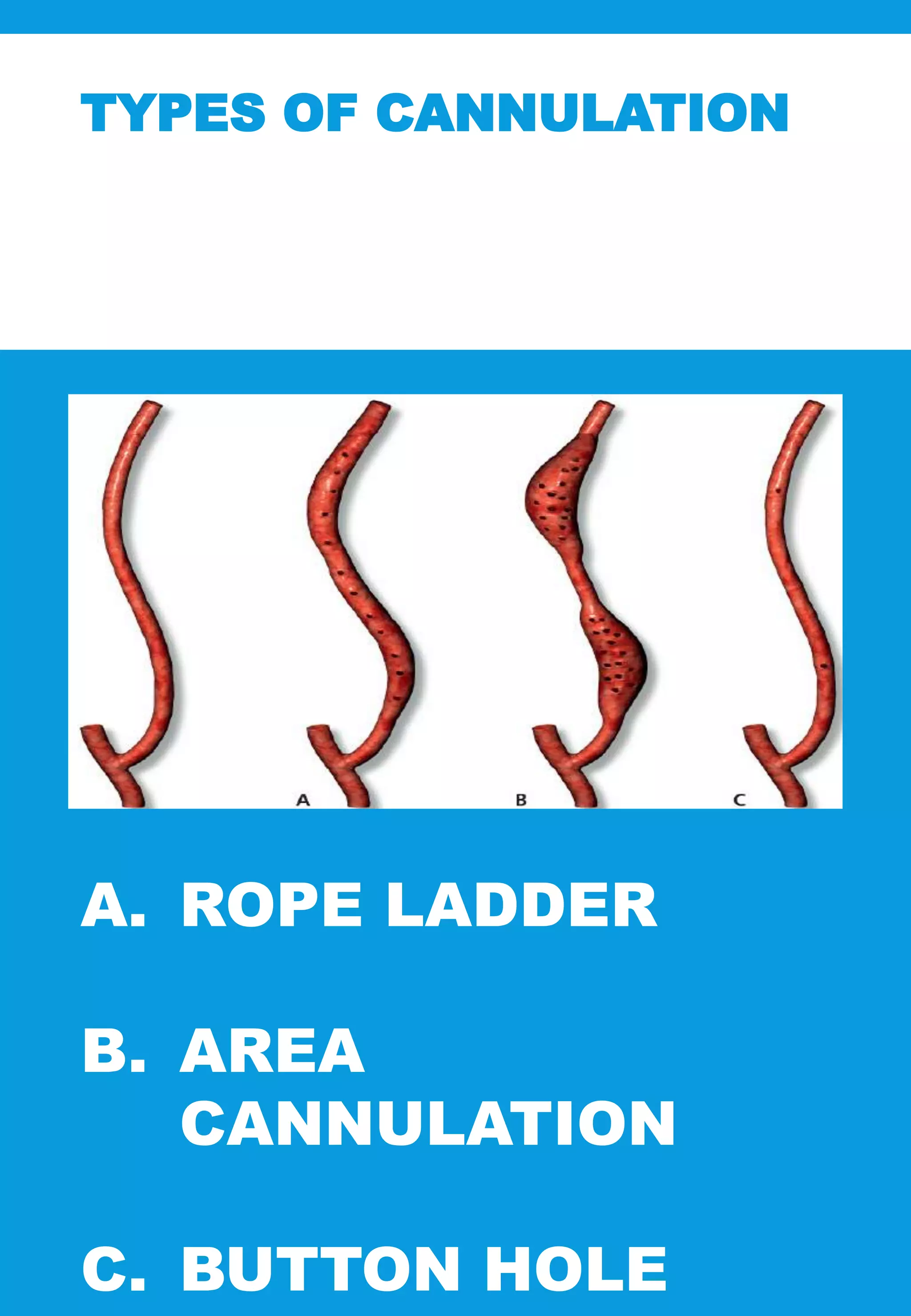 TYPES OF CANNULATION

A

B

C

A. ROPE LADDER

B. AREA CANNULATION

C. BUTTON HOLE