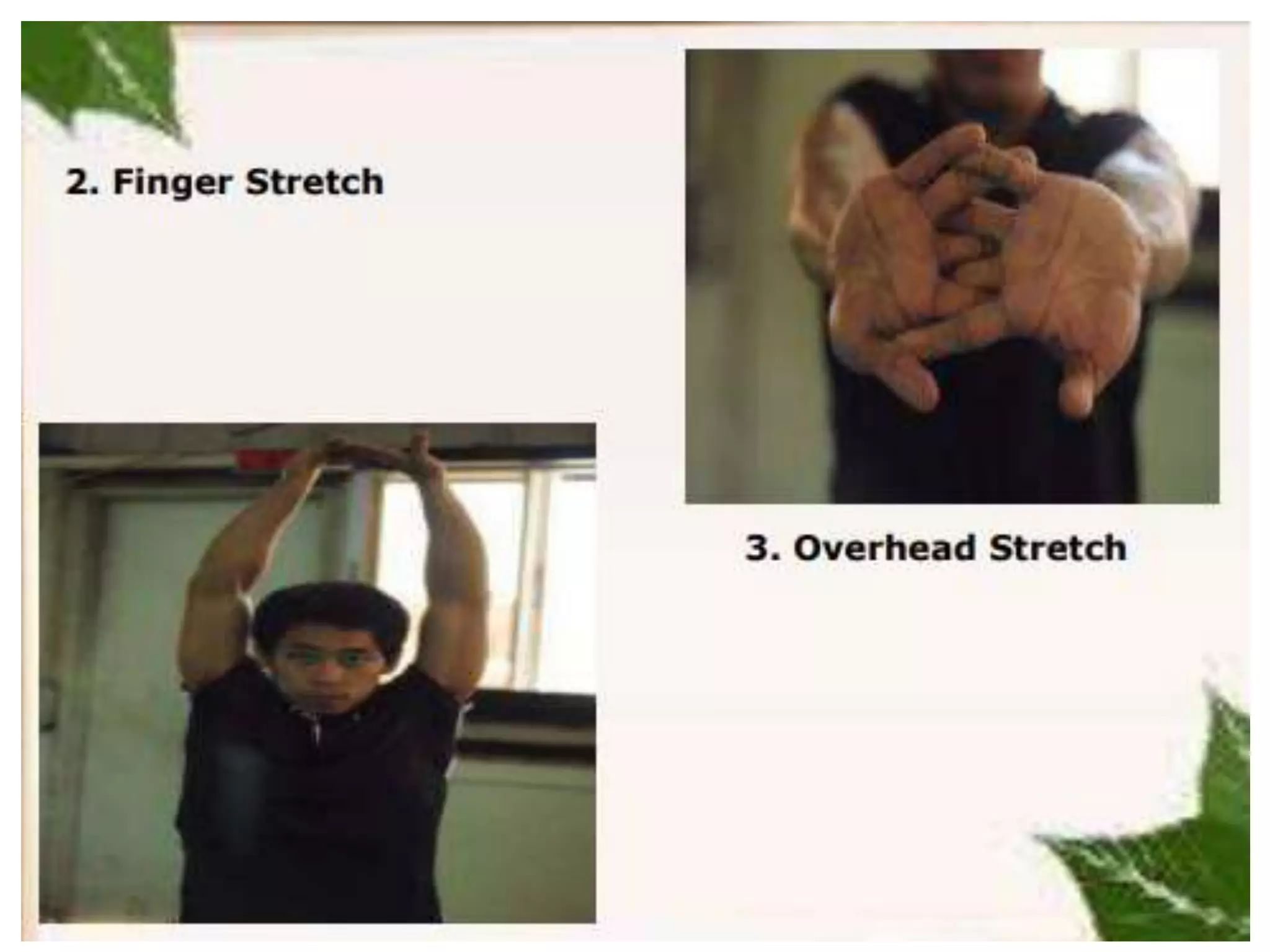 2. Finger Stretch

3. Overhead Stretch