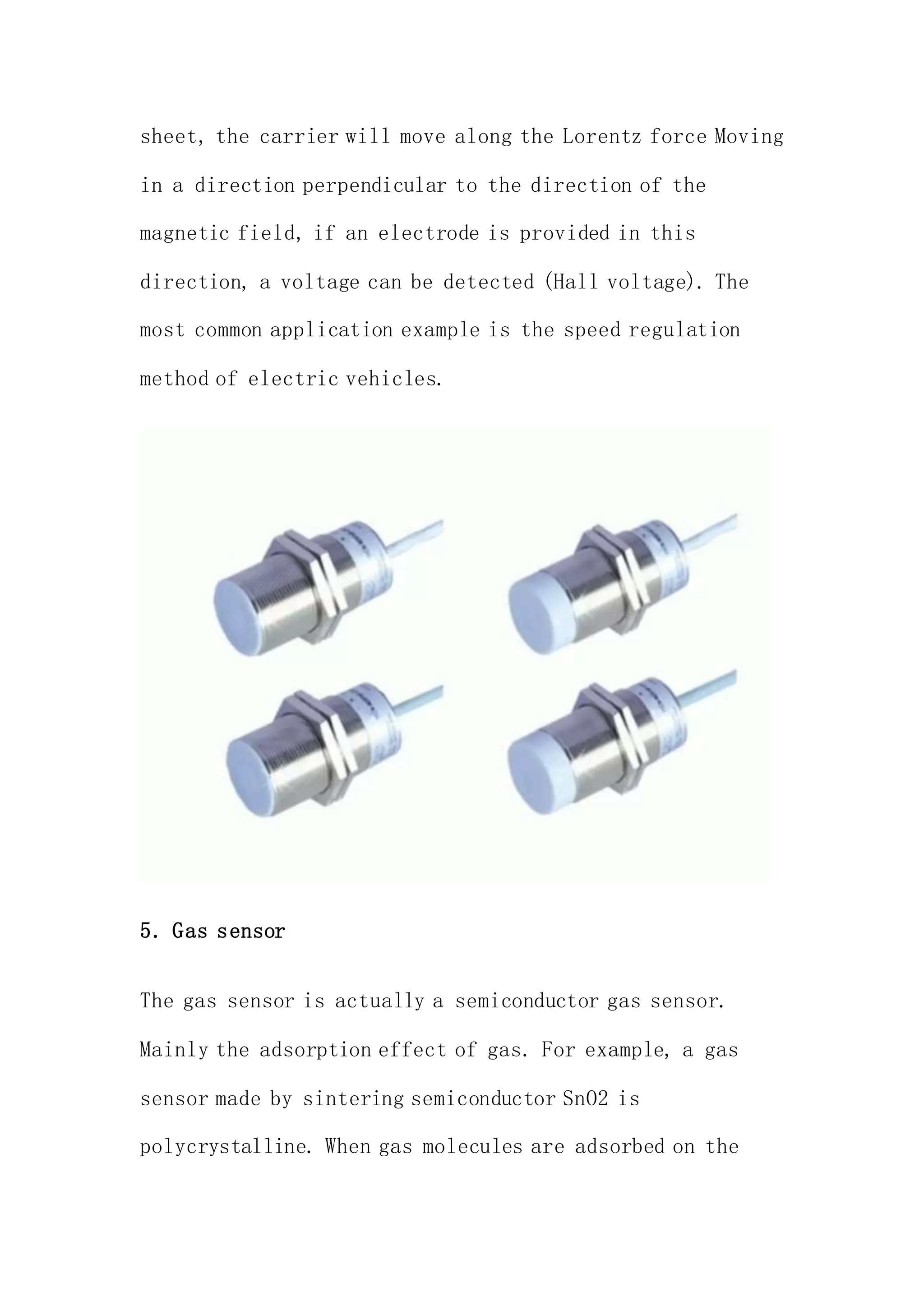 sheet, the carrier will move along the Lorentz force Moving in a direction perpendicular to the direction of the magnetic field, if an electrode is provided in this direction, a voltage can be detected (Hall voltage). The most common application example is the speed regulation method of electric vehicles.

5. Gas sensor

The gas sensor is actually a semiconductor gas sensor. Mainly the adsorption effect of gas. For example, a gas sensor made by sintering semiconductor SnO2 is polycrystalline. When gas molecules are adsorbed on the