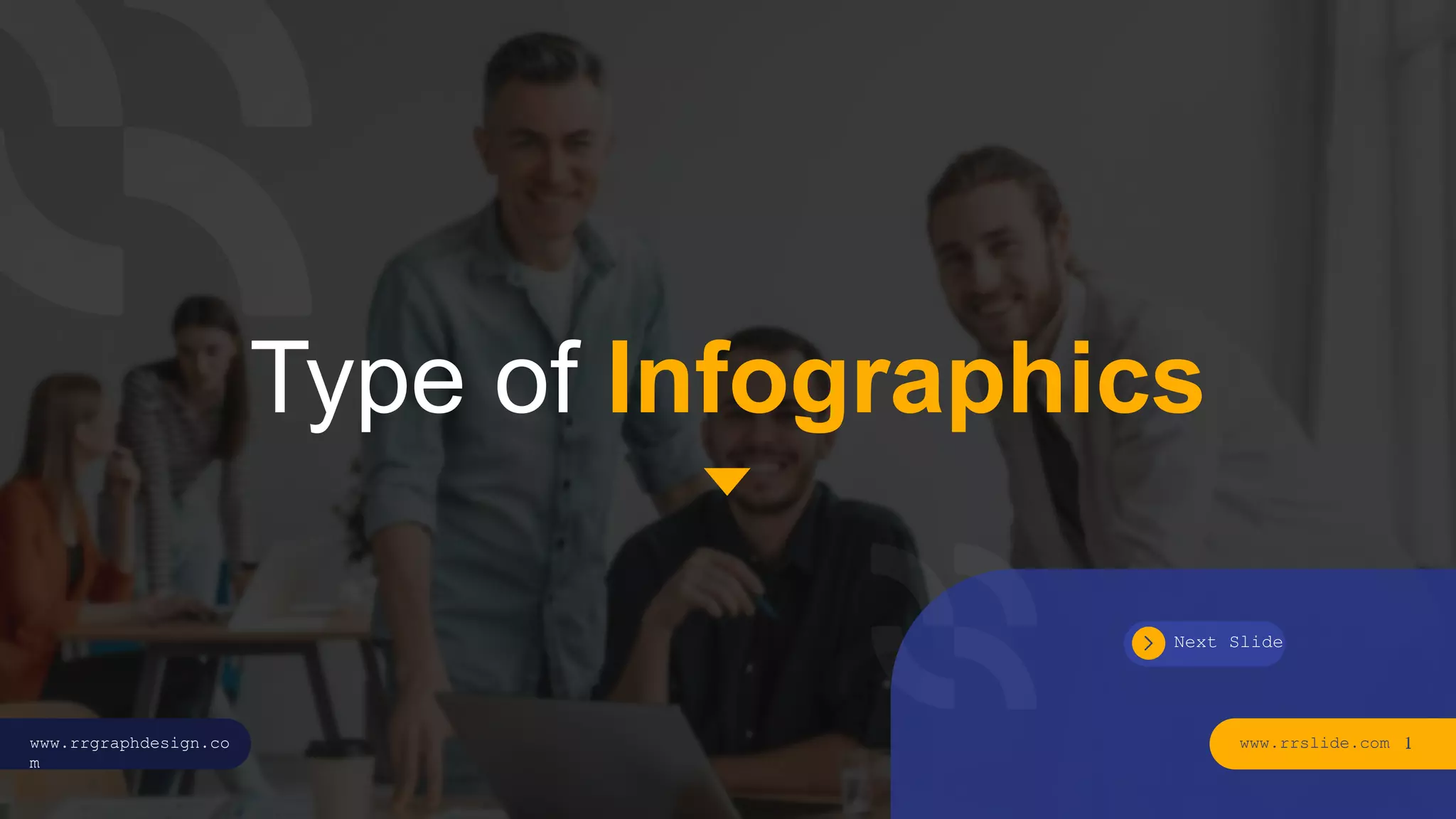 Type of Infographics

Next Slide

www.rrgraphdesign.com

www.rrslide.com 1