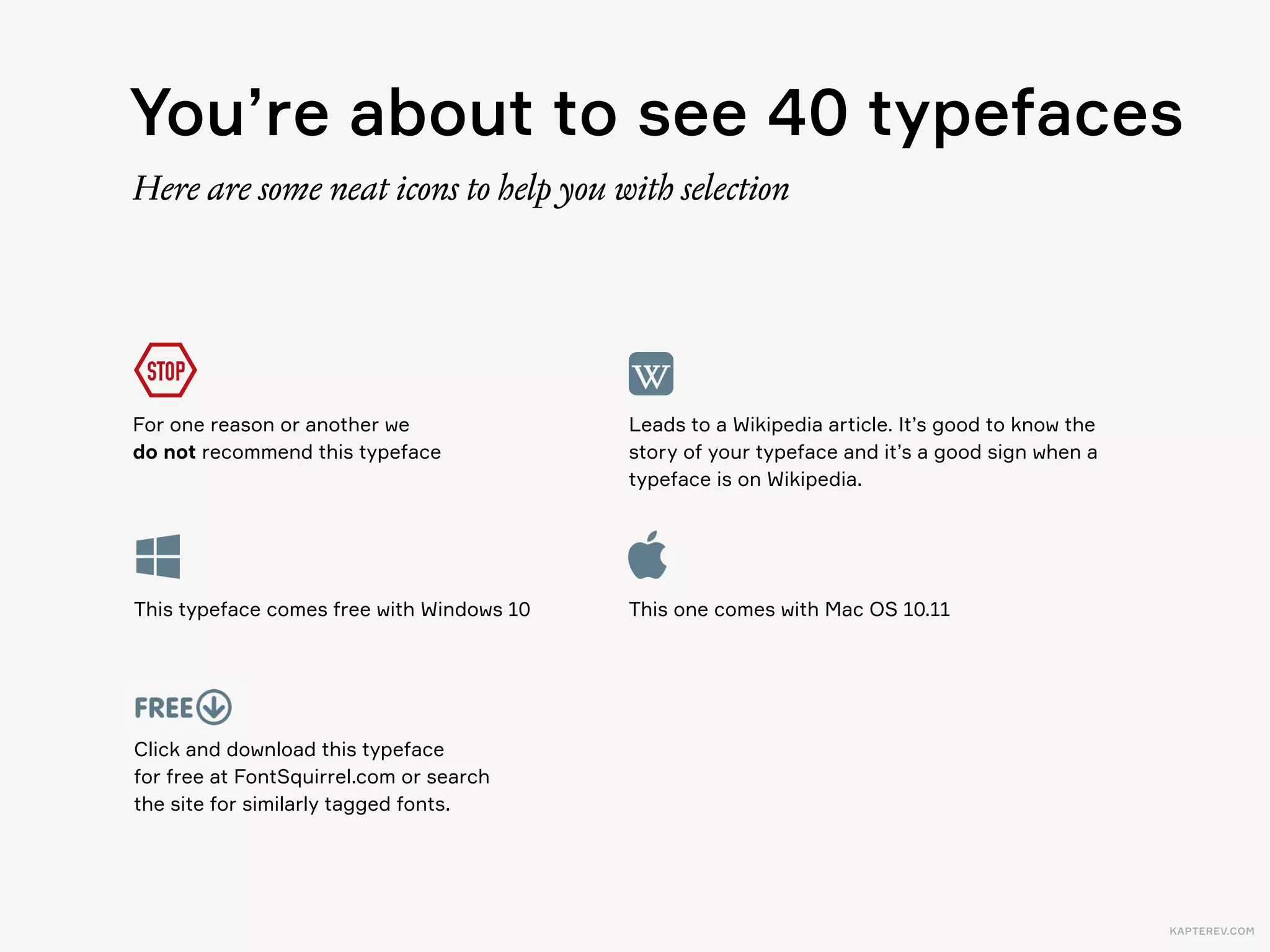 You're about to see 40 typefaces

Here are some neat icons to help you with selection

STOP

For one reason or another we do not recommend this typeface

W

Leads to a Wikipedia article. It's good to know the story of your typeface and it's a good sign when a typeface is on Wikipedia.

This typeface comes free with Windows 10

This one comes with Mac OS 10.11

FREE

Click and download this typeface for free at FontSquirrel.com or search the site for similarly tagged fonts.

KAPTEREV.COM