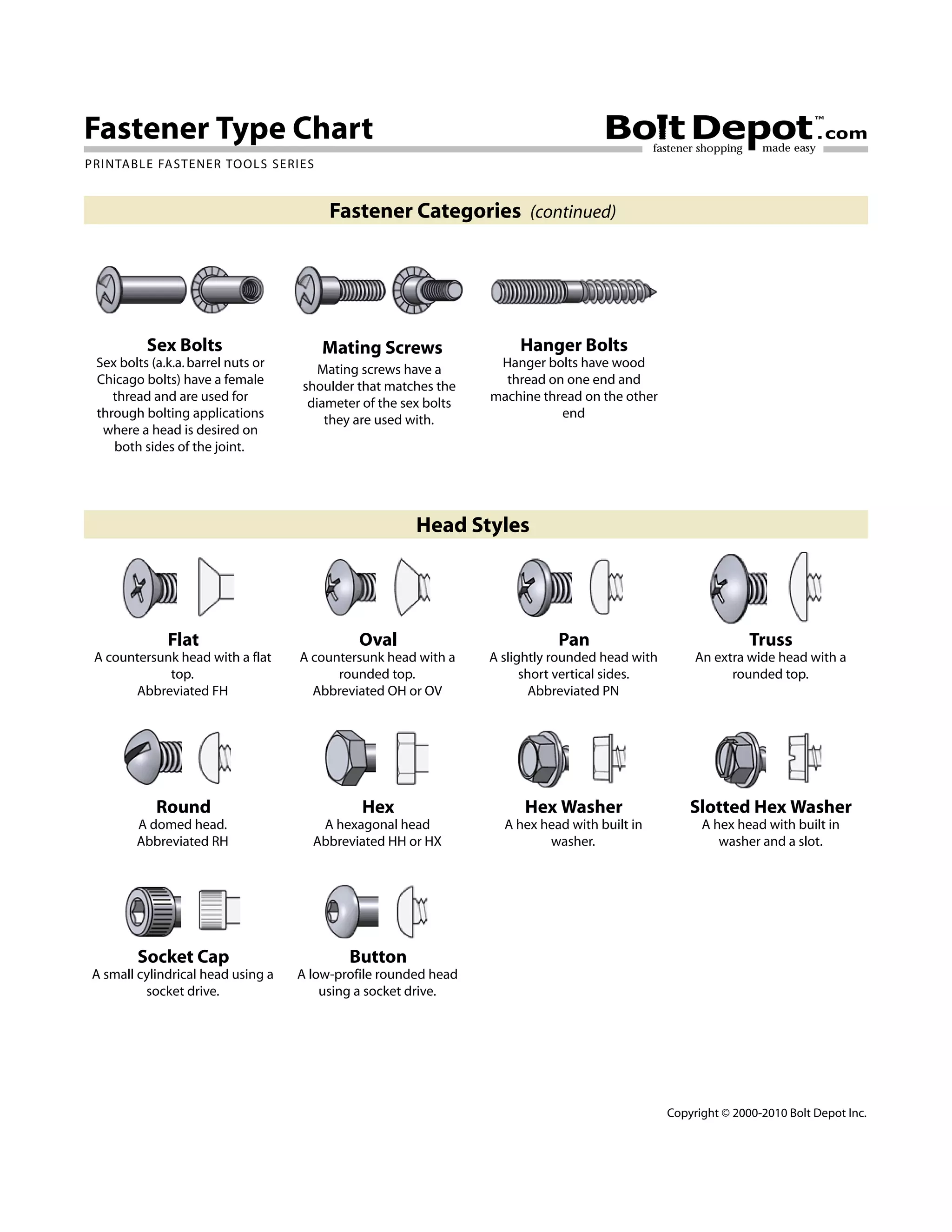 Fastener Type Chart

Bolt Depot™.com
fastener shopping made easy

PRINTABLE FASTENER TOOLS SERIES

Fastener Categories (continued)

Sex Bolts
Sex bolts (a.k.a. barrel nuts or Chicago bolts) have a female thread and are used for through bolting applications where a head is desired on both sides of the joint.

Mating Screws
Mating screws have a shoulder that matches the diameter of the sex bolts they are used with.

Hanger Bolts
Hanger bolts have wood thread on one end and machine thread on the other end

Head Styles

Flat
A countersunk head with a flat top.
Abbreviated FH

Oval
A countersunk head with a rounded top.
Abbreviated OH or OV

Pan
A slightly rounded head with short vertical sides.
Abbreviated PN

Truss
An extra wide head with a rounded top.

Round
A domed head.
Abbreviated RH

Hex
A hexagonal head
Abbreviated HH or HX

Hex Washer
A hex head with built in washer.

Slotted Hex Washer
A hex head with built in washer and a slot.

Socket Cap
A small cylindrical head using a socket drive.

Button
A low-profile rounded head using a socket drive.

Copyright © 2000-2010 Bolt Depot Inc.