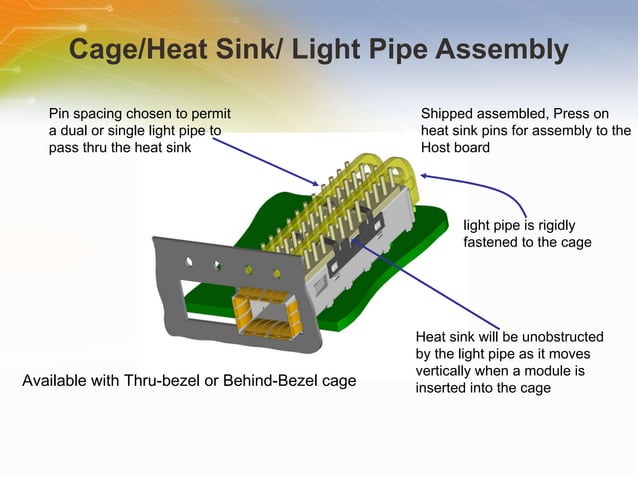 Cage/Heat Sink/ Light Pipe Assembly

Pin spacing chosen to permit a dual or single light pipe to pass thru the heat sink

Shipped assembled, Press on heat sink pins for assembly to the Host board

light pipe is rigidly fastened to the cage

Heat sink will be unobstructed by the light pipe as it moves vertically when a module is inserted into the cage

Available with Thru-bezel or Behind-Bezel cage