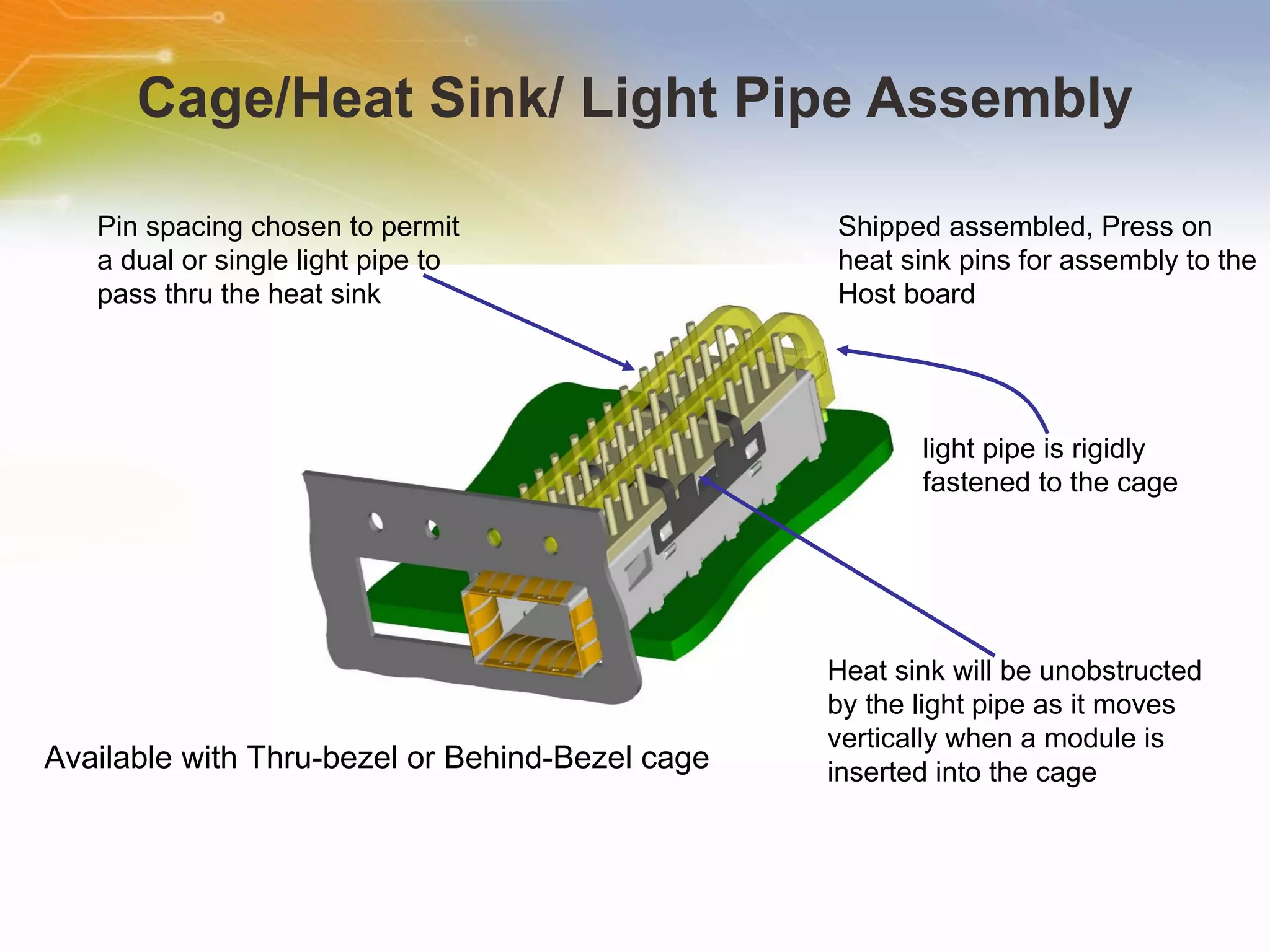 Cage/Heat Sink/ Light Pipe Assembly

Pin spacing chosen to permit a dual or single light pipe to pass thru the heat sink

Shipped assembled, Press on heat sink pins for assembly to the Host board

light pipe is rigidly fastened to the cage

Heat sink will be unobstructed by the light pipe as it moves vertically when a module is inserted into the cage

Available with Thru-bezel or Behind-Bezel cage