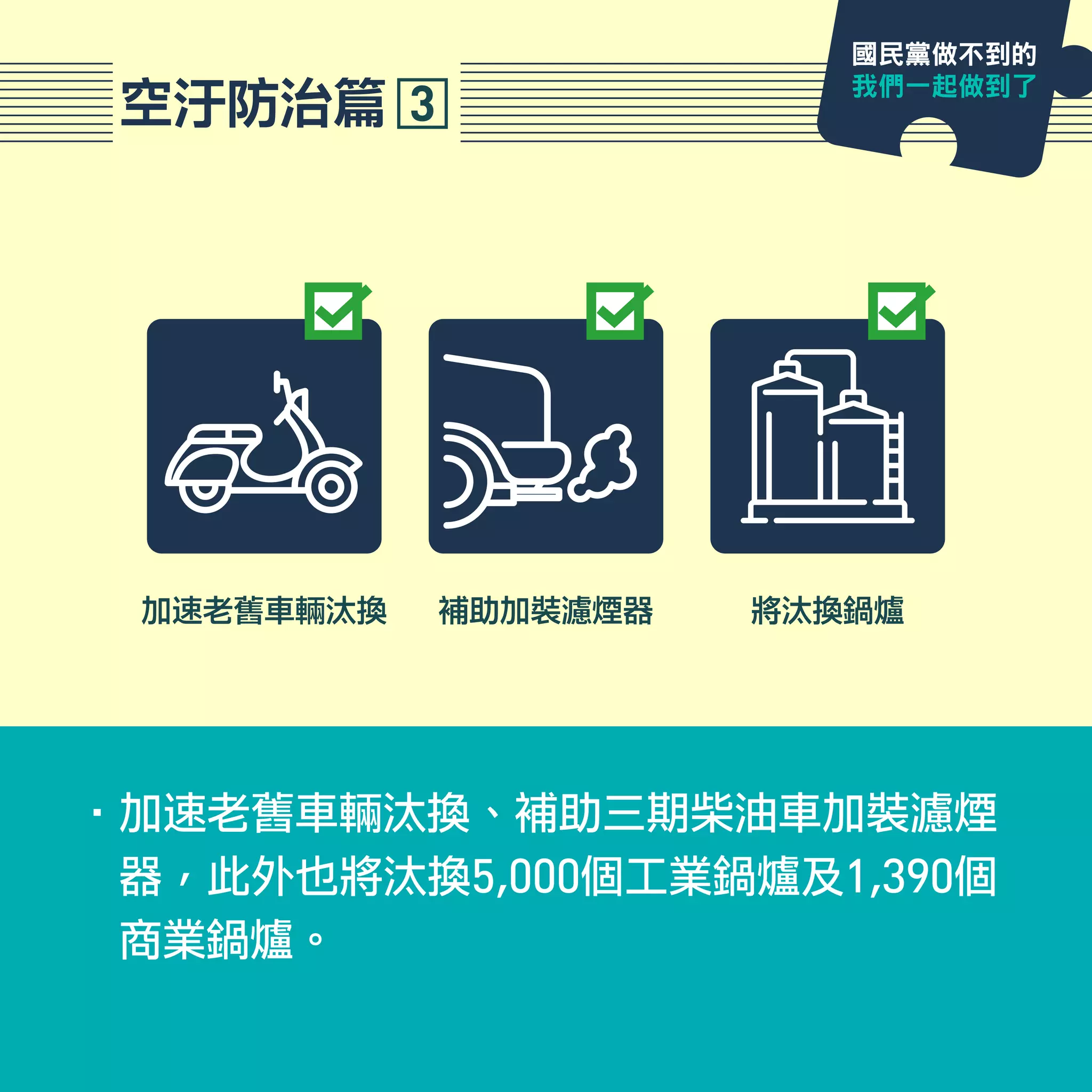 空汙防治篇 3

國民黨做不到的
我們一起做到了

加速老舊車輛汰換

補助加裝濾煙器

將汰換鍋爐

· 加速老舊車輛汰換、補助三期柴油車加裝濾煙器，此外也將汰換5,000個工業鍋爐及1,390個商業鍋爐。