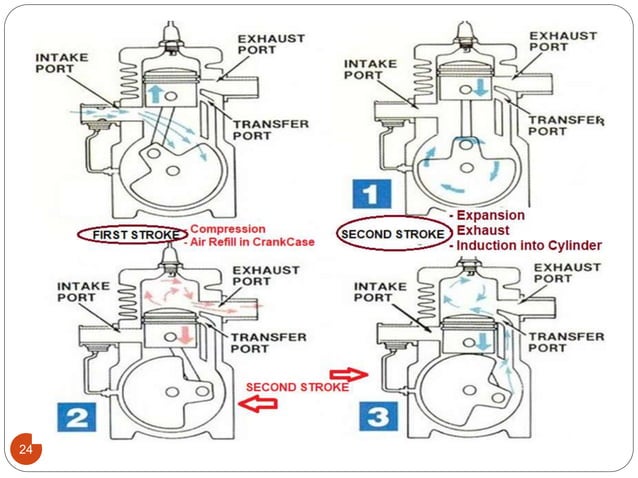 INTAKE PORT

EXHAUST PORT

TRANSFER PORT

INTAKE PORT

EXHAUST PORT

TRANSFER PORT

1

FIRST STROKE - Compression
- Air Refill in CrankCase

SECOND STROKE - Expansion
- Exhaust
- Induction into Cylinder

INTAKE PORT

EXHAUST PORT

TRANSFER PORT

INTAKE PORT

EXHAUST PORT

TRANSFER PORT

SECOND STROKE

2

3

24