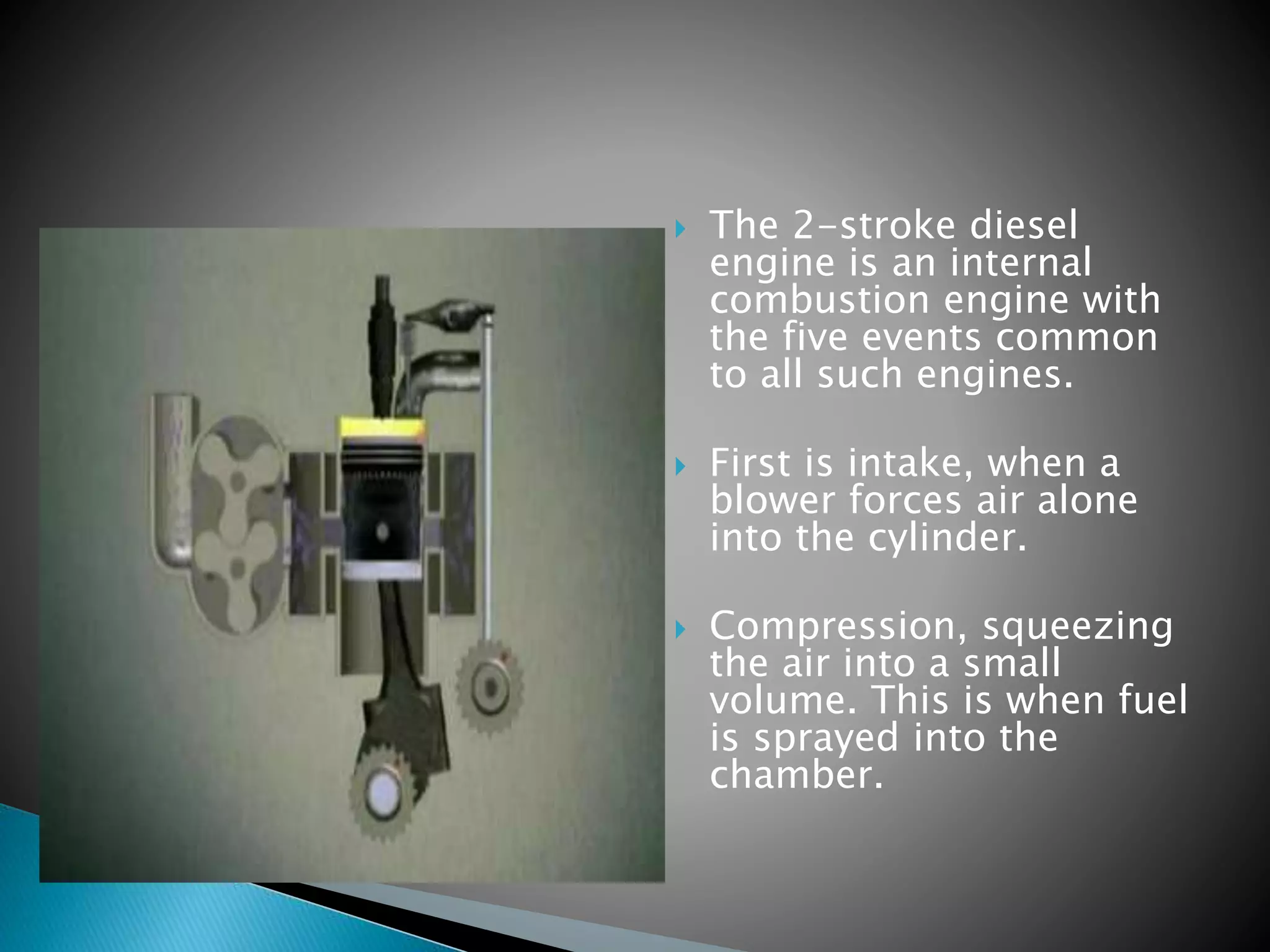 The 2-stroke diesel engine is an internal combustion engine with the five events common to all such engines.

First is intake, when a blower forces air alone into the cylinder.

Compression, squeezing the air into a small volume. This is when fuel is sprayed into the chamber.