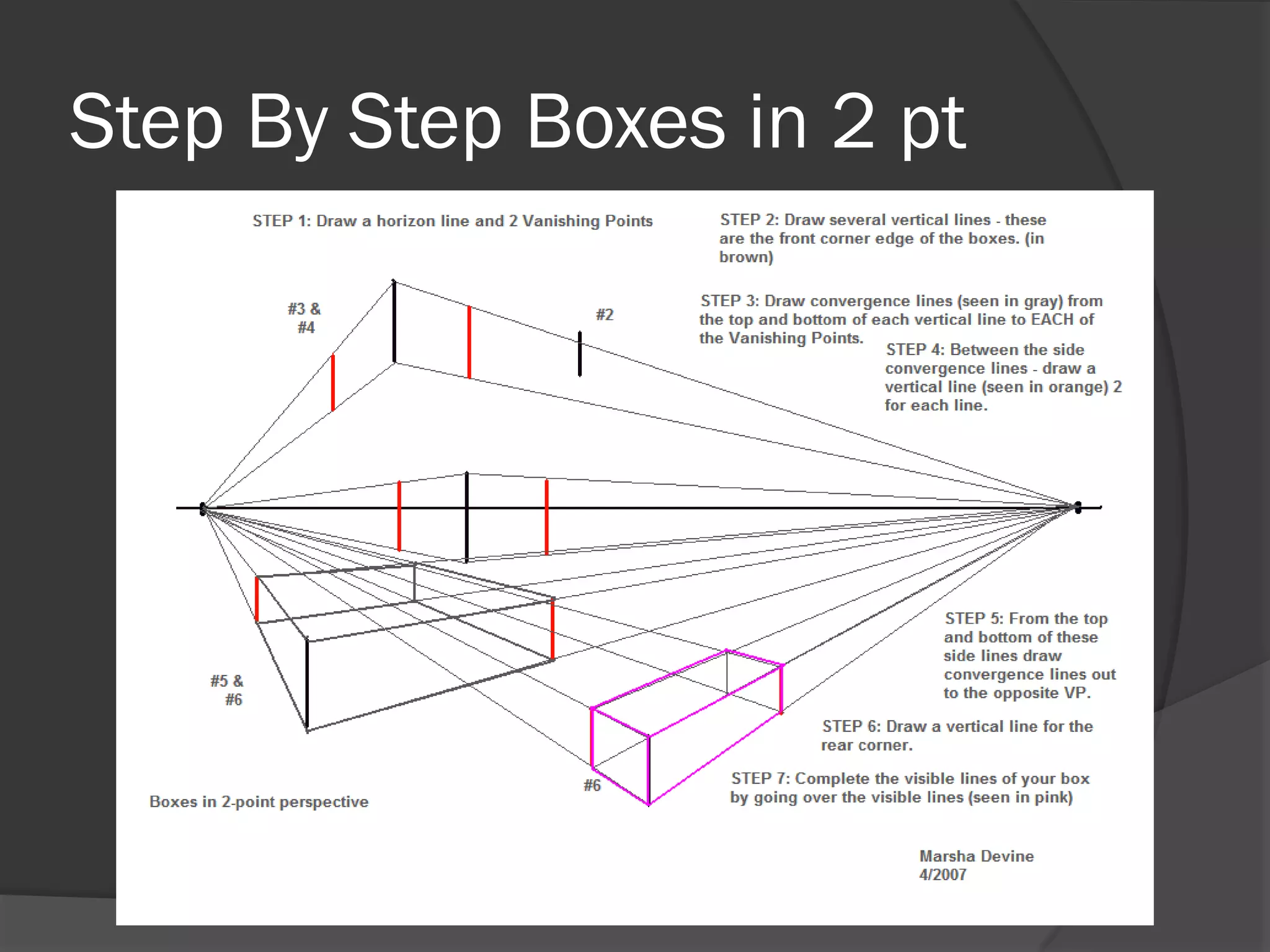 Step By Step Boxes in 2 pt

STEP 1: Draw a horizon line and 2 Vanishing Points

STEP 2: Draw several vertical lines - these are the front corner edge of the boxes. (in brown)

#3 & #4

#2

STEP 3: Draw convergence lines (seen in gray) from the top and bottom of each vertical line to EACH of the Vanishing Points.

STEP 4: Between the side convergence lines - draw a vertical line (seen in orange) 2 for each line.

STEP 5: From the top and bottom of these side lines draw convergence lines out to the opposite VP.

#5 & #6

STEP 6: Draw a vertical line for the rear corner.

#6

STEP 7: Complete the visible lines of your box by going over the visible lines (seen in pink)

Boxes in 2-point perspective

Marsha Devine
4/2007