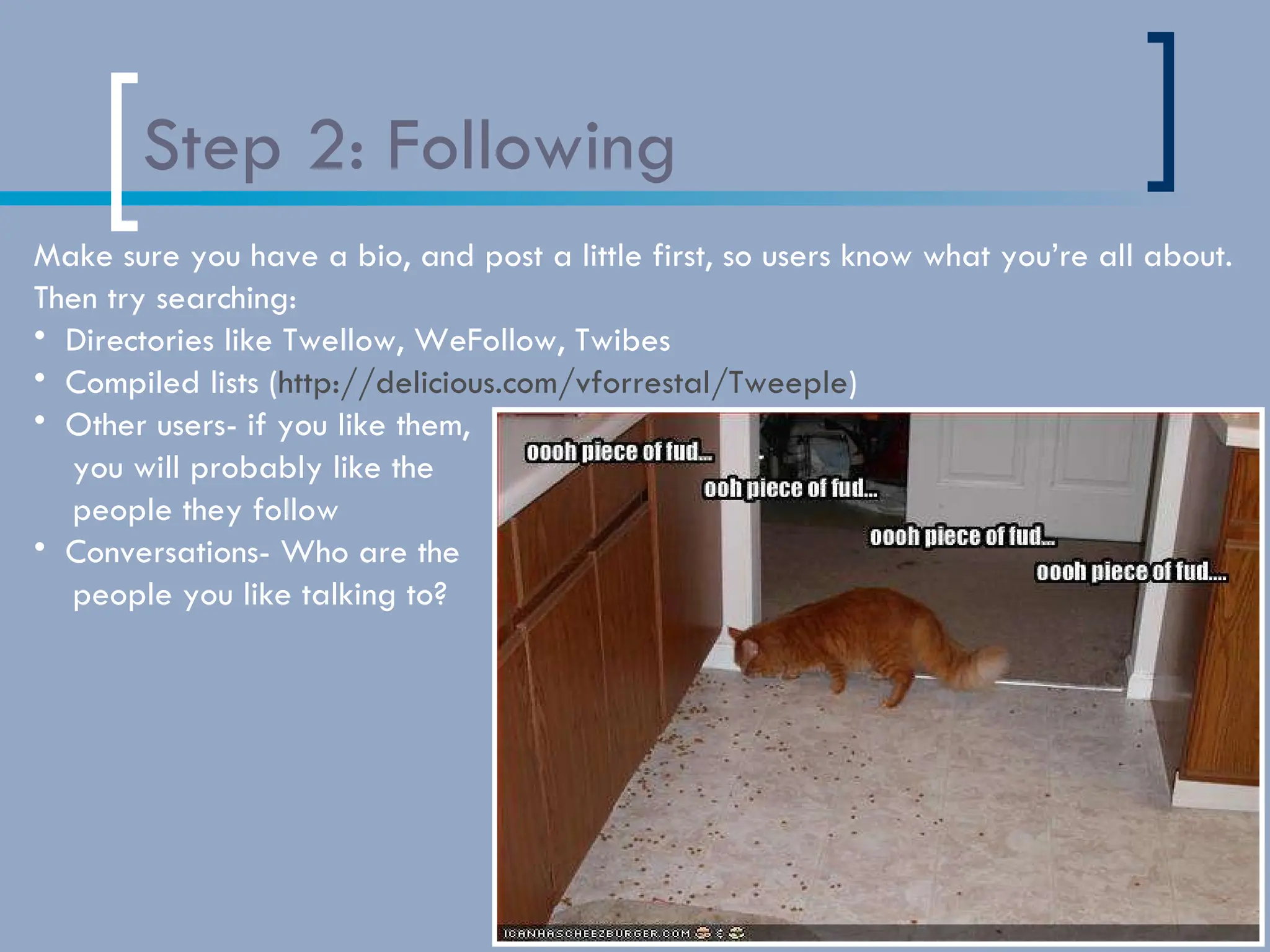 Step 2: Following

Make sure you have a bio, and post a little first, so users know what you're all about. Then try searching:

• Directories like Twellow, WeFollow, Twibes
• Compiled lists (http://delicious.com/vforrestal/Tweeple)
• Other users- if you like them, you will probably like the people they follow
• Conversations- Who are the people you like talking to?

oooh piece of fud...
ooh piece of fud...
oooh piece of fud...
oooh piece of fud....

ICANHASCHEEZBURGER.COM