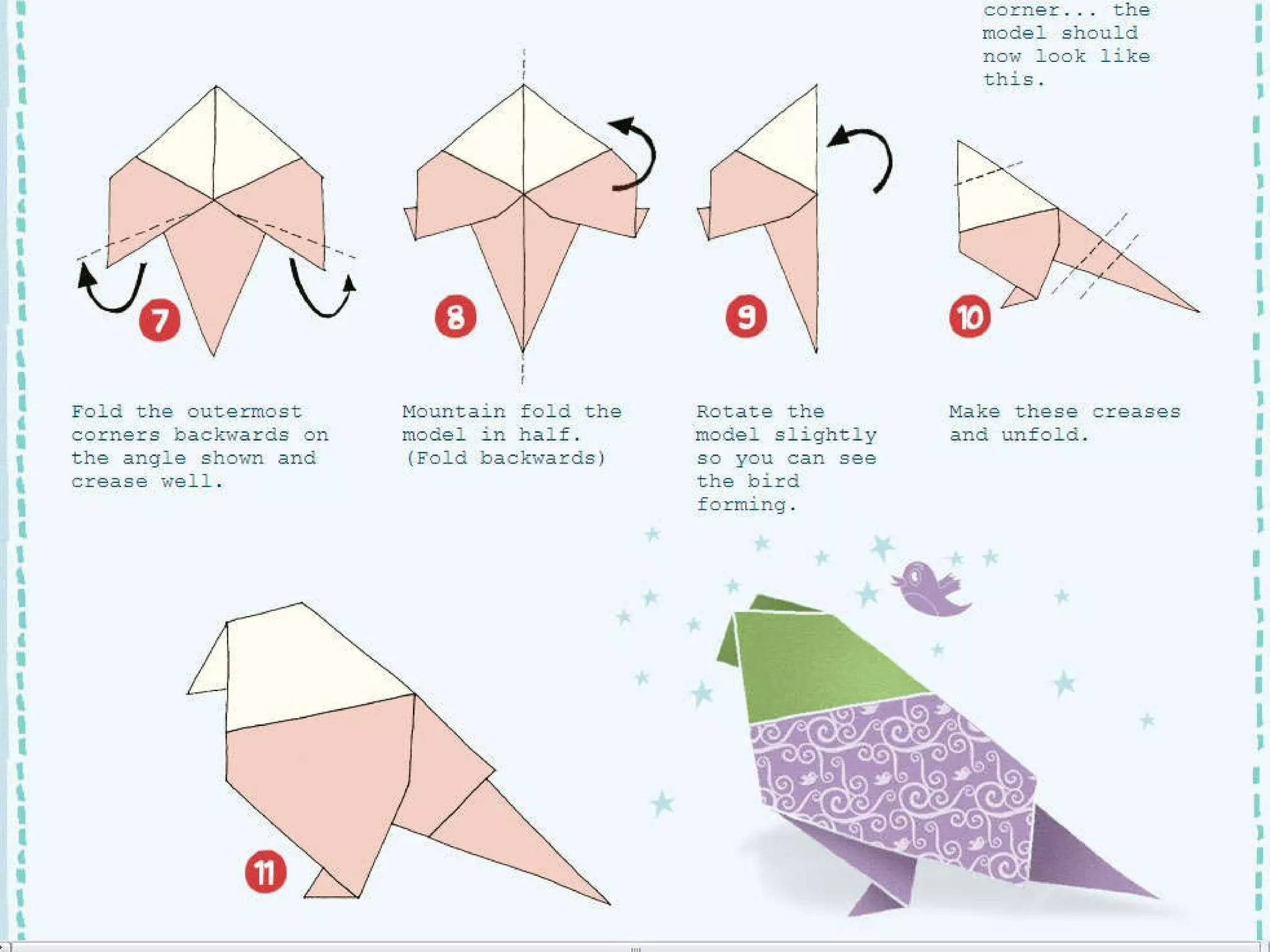 corner... the model should now look like this.

7

8

9

10

Fold the outermost corners backwards on the angle shown and crease well.

Mountain fold the model in half. (Fold backwards)

Rotate the model slightly so you can see the bird forming.

Make these creases and unfold.

11