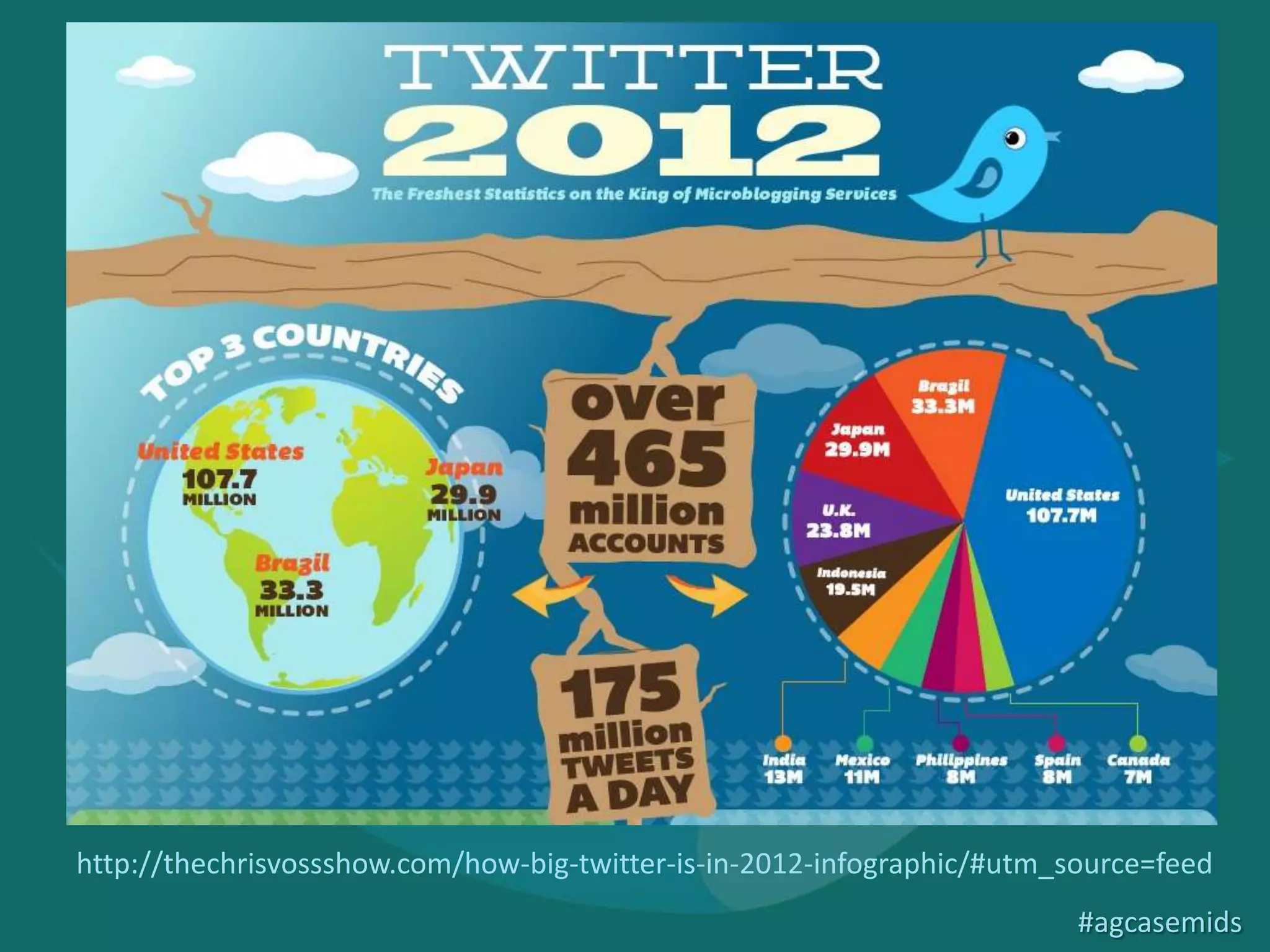 TWITTER
2012

The Freshest Statistics on the King of Microblogging Services

TOP 3 COUNTRIES

United States
107.7
MILLION

Japan
29.9
MILLION

Brazil
33.3
MILLION

over
465
million
ACCOUNTS

175
million
TWEETS
A DAY

Brazil
33.3M

Japan
29.9M

U.K.
23.8M

Indonesia
19.5M

United States
107.7M

India
13M

Mexico
11M

Philippines
8M

Spain
8M

Canada
7M

http://thechrisvossshow.com/how-big-twitter-is-in-2012-infographic/#utm_source=feed

#agcasemids