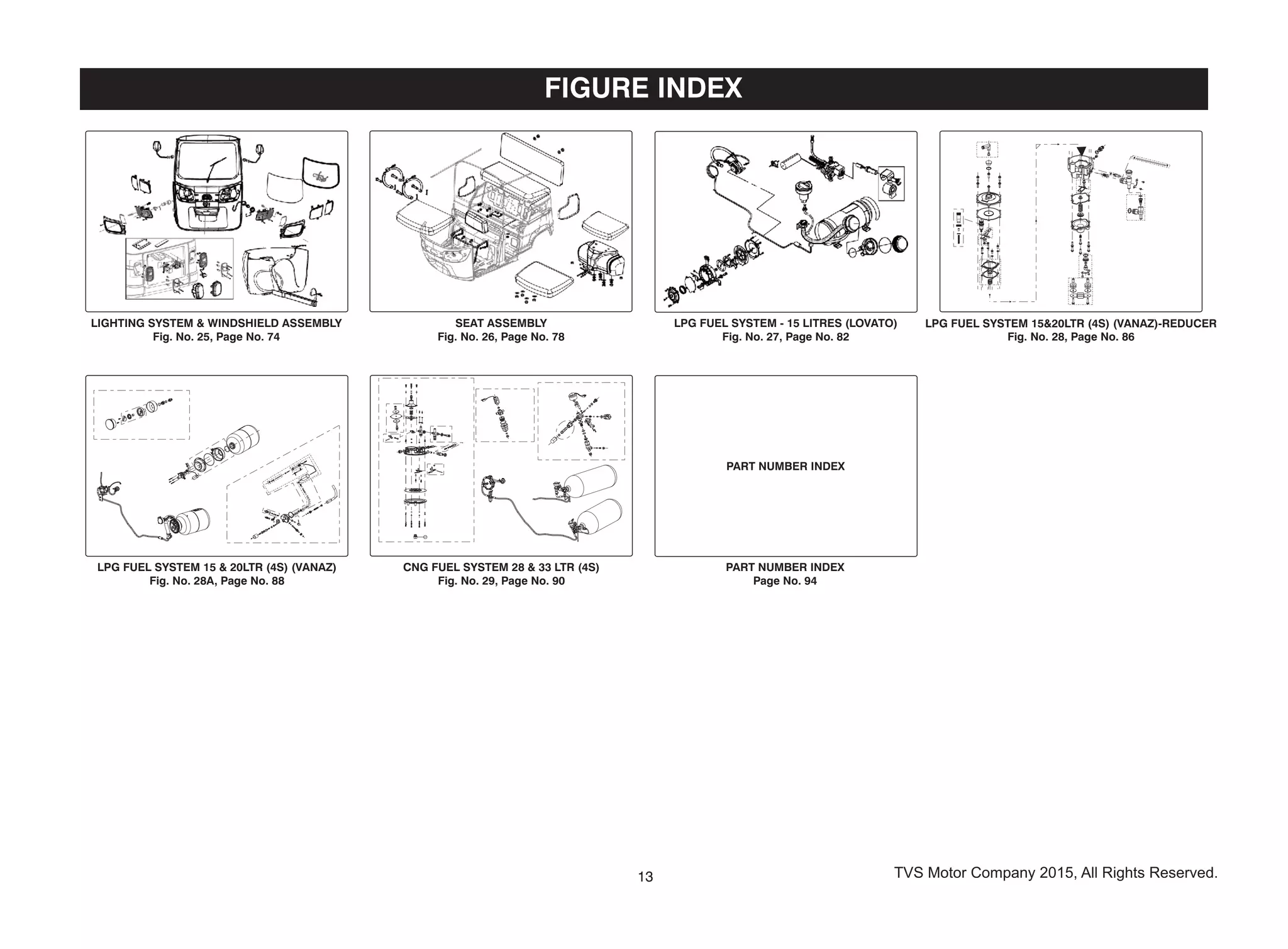 FIGURE INDEX

LIGHTING SYSTEM & WINDSHIELD ASSEMBLY
Fig. No. 25, Page No. 74

SEAT ASSEMBLY
Fig. No. 26, Page No. 78

LPG FUEL SYSTEM - 15 LITRES (LOVATO)
Fig. No. 27, Page No. 82

LPG FUEL SYSTEM 15&20LTR (4S) (VANAZ)-REDUCER
Fig. No. 28, Page No. 86

LPG FUEL SYSTEM 15 & 20LTR (4S) (VANAZ)
Fig. No. 28A, Page No. 88

CNG FUEL SYSTEM 28 & 33 LTR (4S)
Fig. No. 29, Page No. 90

PART NUMBER INDEX

PART NUMBER INDEX
Page No. 94

13

TVS Motor Company 2015, All Rights Reserved.