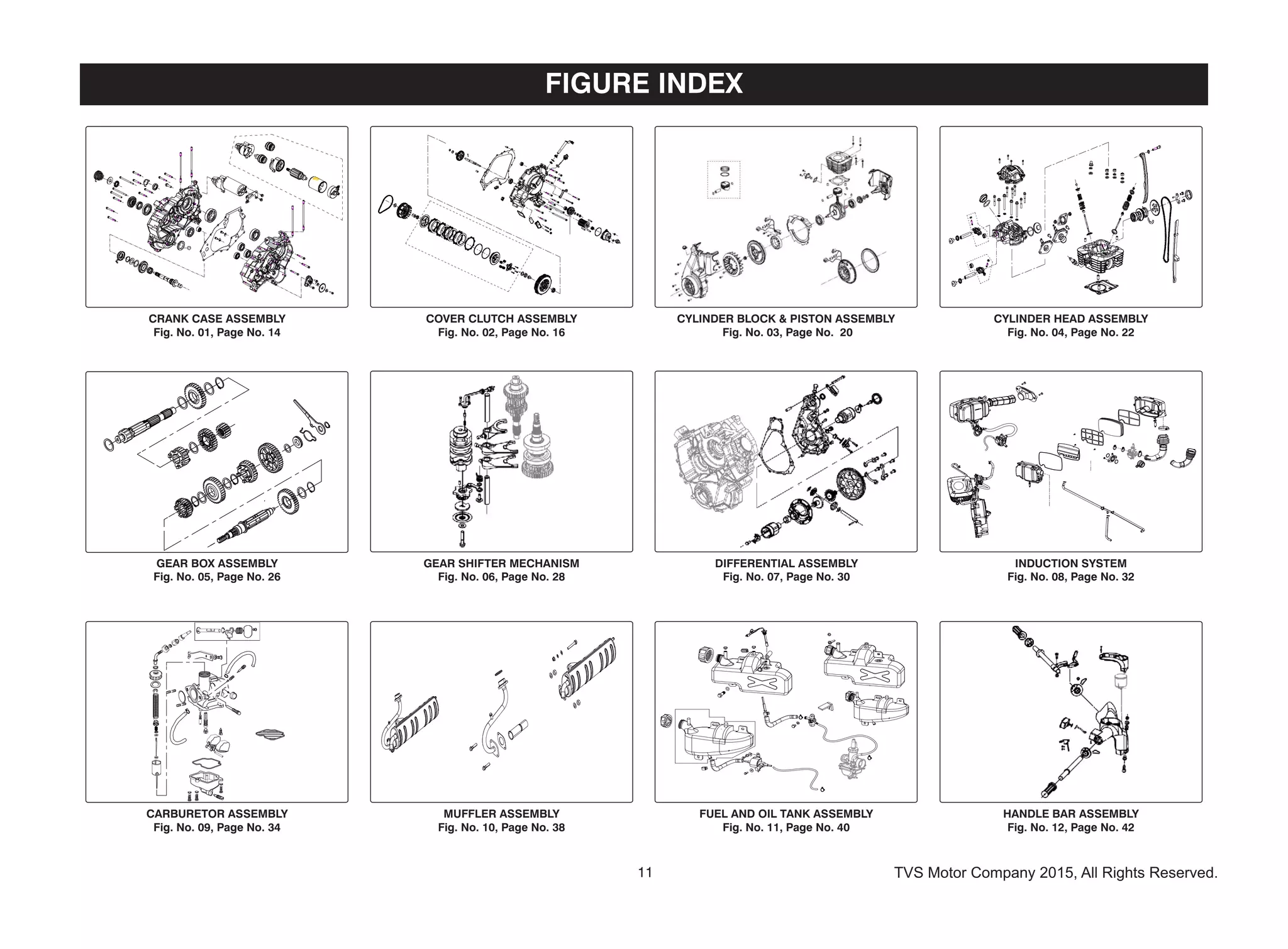 FIGURE INDEX

CRANK CASE ASSEMBLY
Fig. No. 01, Page No. 14

COVER CLUTCH ASSEMBLY
Fig. No. 02, Page No. 16

CYLINDER BLOCK & PISTON ASSEMBLY
Fig. No. 03, Page No. 20

CYLINDER HEAD ASSEMBLY
Fig. No. 04, Page No. 22

GEAR BOX ASSEMBLY
Fig. No. 05, Page No. 26

GEAR SHIFTER MECHANISM
Fig. No. 06, Page No. 28

DIFFERENTIAL ASSEMBLY
Fig. No. 07, Page No. 30

INDUCTION SYSTEM
Fig. No. 08, Page No. 32

CARBURETOR ASSEMBLY
Fig. No. 09, Page No. 34

MUFFLER ASSEMBLY
Fig. No. 10, Page No. 38

FUEL AND OIL TANK ASSEMBLY
Fig. No. 11, Page No. 40

HANDLE BAR ASSEMBLY
Fig. No. 12, Page No. 42

11

TVS Motor Company 2015, All Rights Reserved.