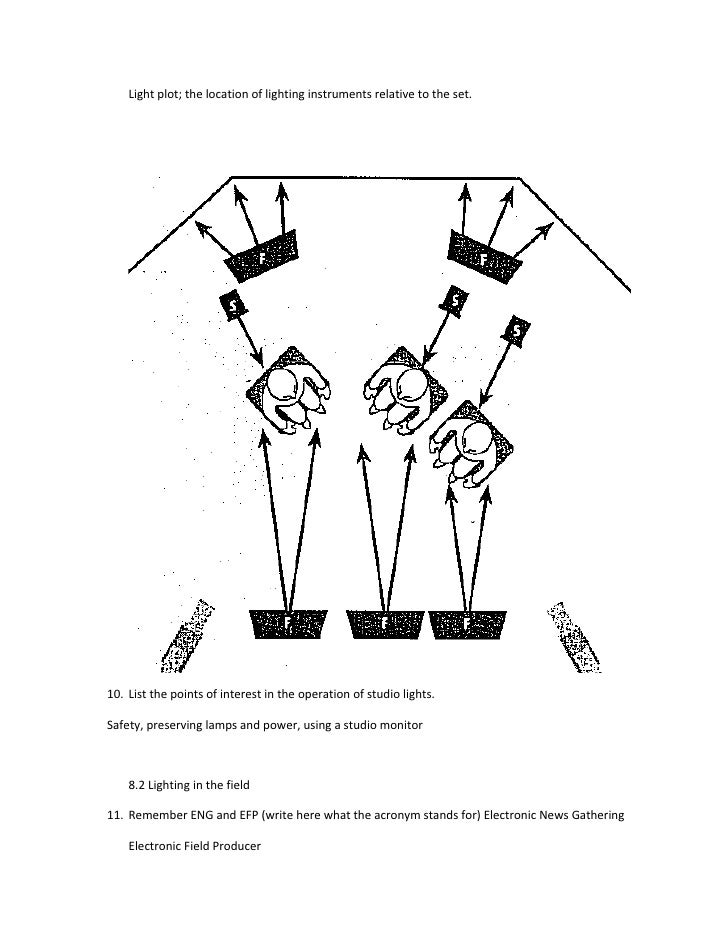 Light plot; the location of lighting instruments relative to the set.

F F

S S S

F F F

10. List the points of interest in the operation of studio lights.

Safety, preserving lamps and power, using a studio monitor

8.2 Lighting in the field

11. Remember ENG and EFP (write here what the acronym stands for) Electronic News Gathering

Electronic Field Producer