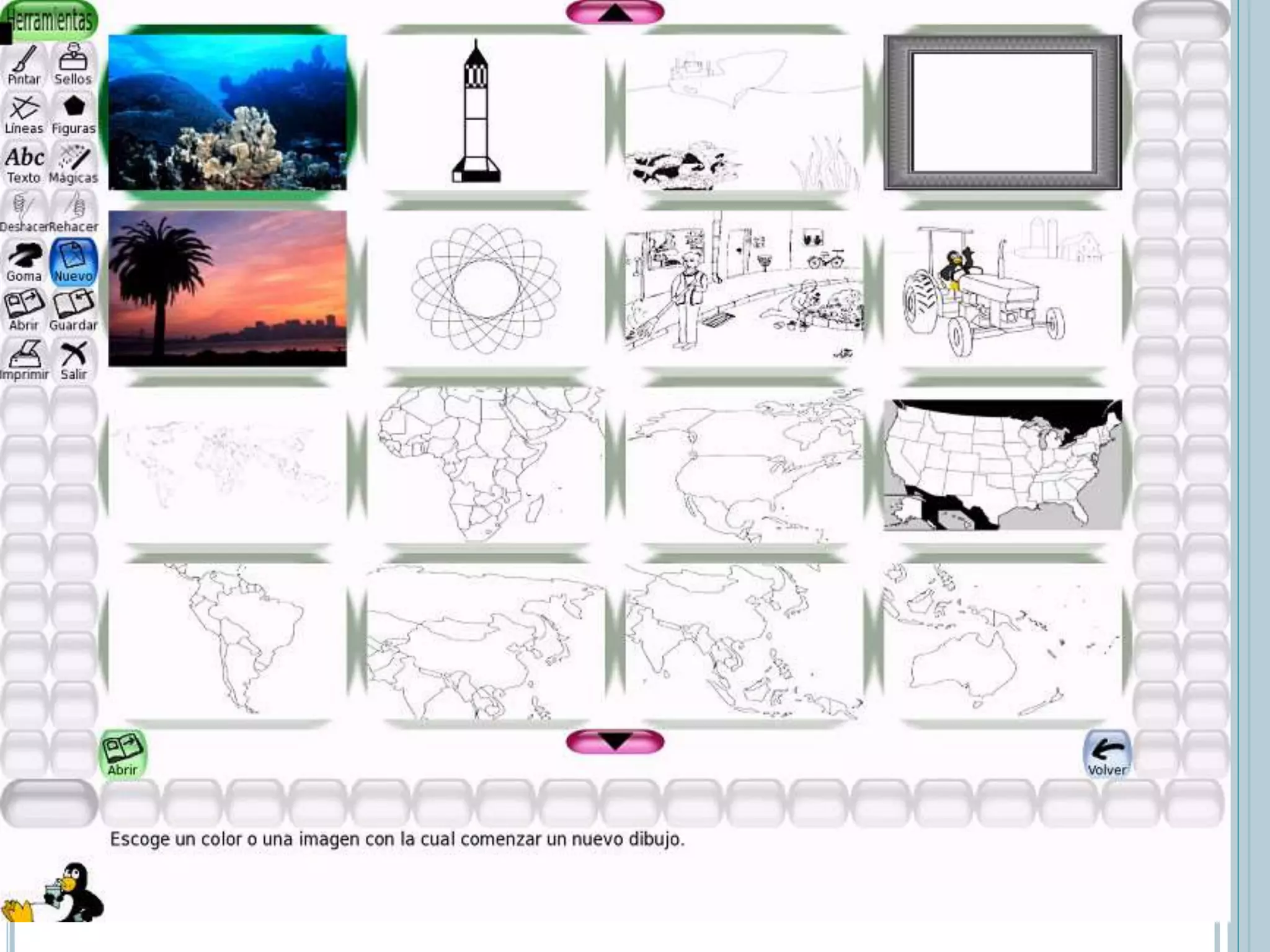 Herramientas

Pintar
Sellos
Líneas
Figuras
Abc
Texto
Mágicas
Deshacer
Rehacer
Goma
Nuevo
Abrir
Guardar
Imprimir
Salir

Abrir

Volver

Escoge un color o una imagen con la cual comenzar un nuevo dibujo.