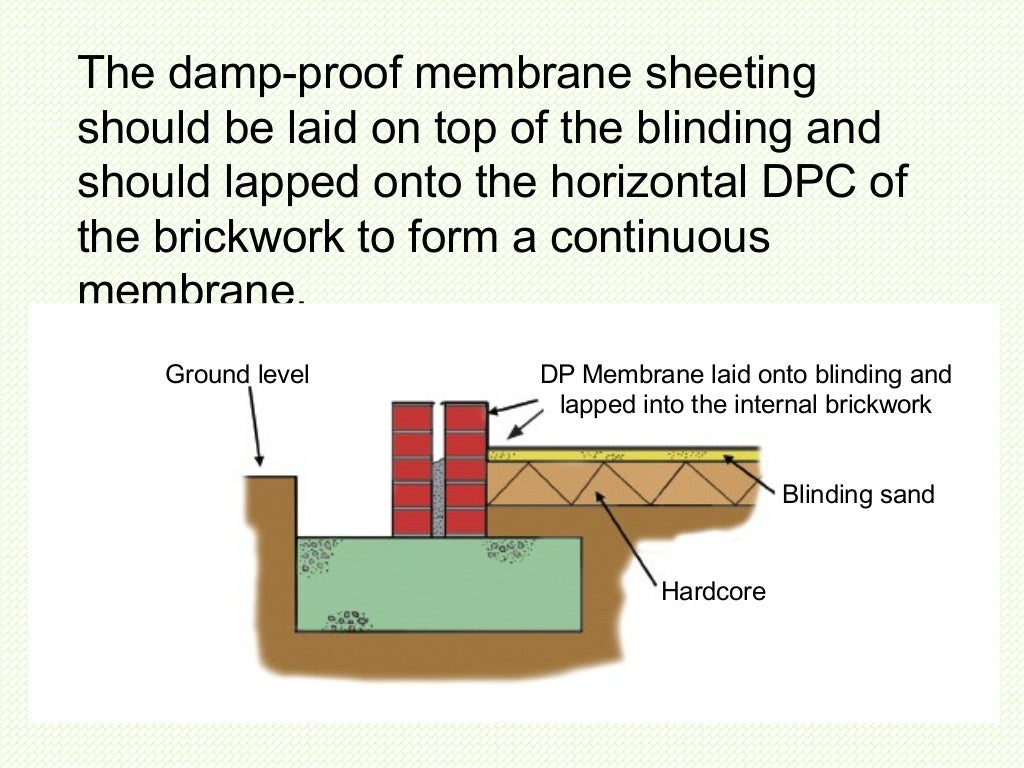 The damp-proof membrane sheeting should be laid on top of the blinding and should lapped onto the horizontal DPC of the brickwork to form a continuous membrane.

Ground level

DP Membrane laid onto blinding and lapped into the internal brickwork

Blinding sand

Hardcore