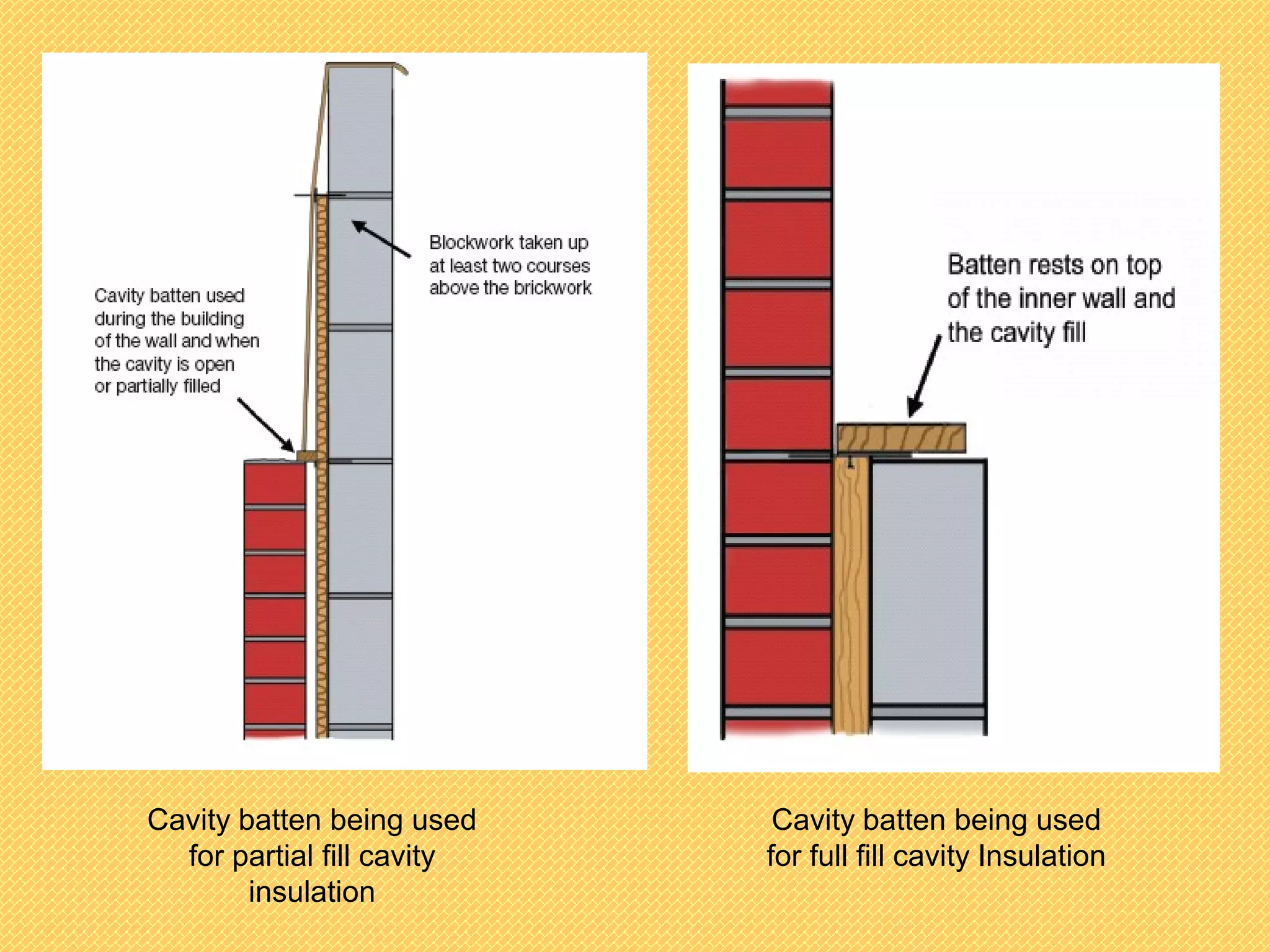 Cavity batten used during the building of the wall and when the cavity is open or partially filled

Blockwork taken up at least two courses above the brickwork

Cavity batten being used for partial fill cavity insulation

Batten rests on top of the inner wall and the cavity fill

Cavity batten being used for full fill cavity Insulation