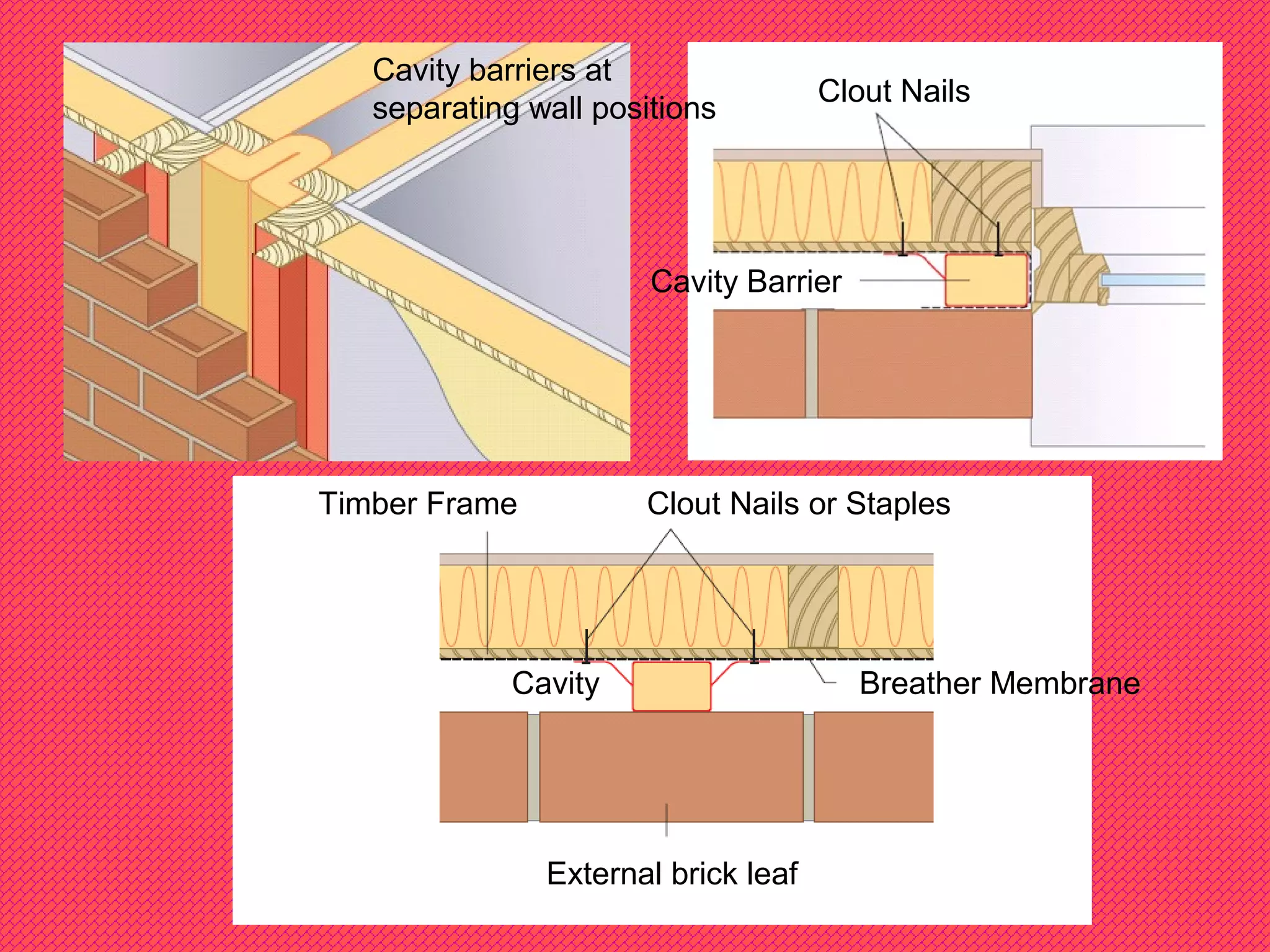 Cavity barriers at separating wall positions

Clout Nails

Cavity Barrier

Timber Frame

Clout Nails or Staples

Cavity

Breather Membrane

External brick leaf