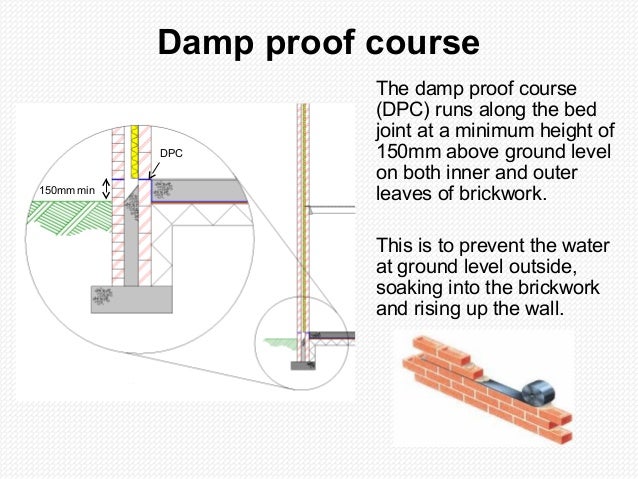 Damp proof course

DPC

150mm min

The damp proof course (DPC) runs along the bed joint at a minimum height of 150mm above ground level on both inner and outer leaves of brickwork.

This is to prevent the water at ground level outside, soaking into the brickwork and rising up the wall.