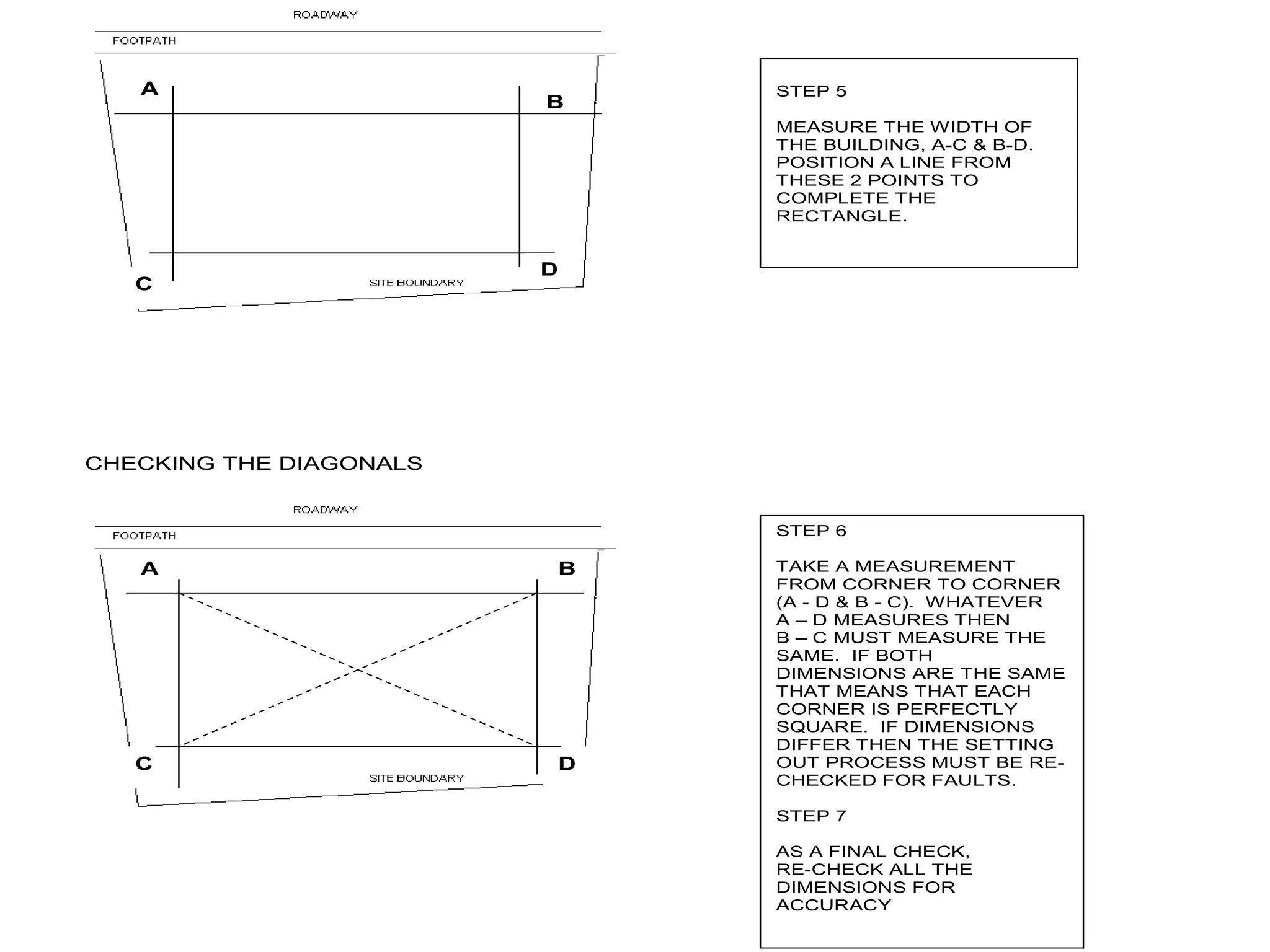 ROADWAY

FOOTPATH

A

B

C

D

SITE BOUNDARY

STEP 5

MEASURE THE WIDTH OF THE BUILDING, A-C & B-D. POSITION A LINE FROM THESE 2 POINTS TO COMPLETE THE RECTANGLE.

CHECKING THE DIAGONALS

ROADWAY

FOOTPATH

A

B

C

D

SITE BOUNDARY

STEP 6

TAKE A MEASUREMENT FROM CORNER TO CORNER (A - D & B - C). WHATEVER A – D MEASURES THEN B – C MUST MEASURE THE SAME. IF BOTH DIMENSIONS ARE THE SAME THAT MEANS THAT EACH CORNER IS PERFECTLY SQUARE. IF DIMENSIONS DIFFER THEN THE SETTING OUT PROCESS MUST BE RE-CHECKED FOR FAULTS.

STEP 7

AS A FINAL CHECK, RE-CHECK ALL THE DIMENSIONS FOR ACCURACY