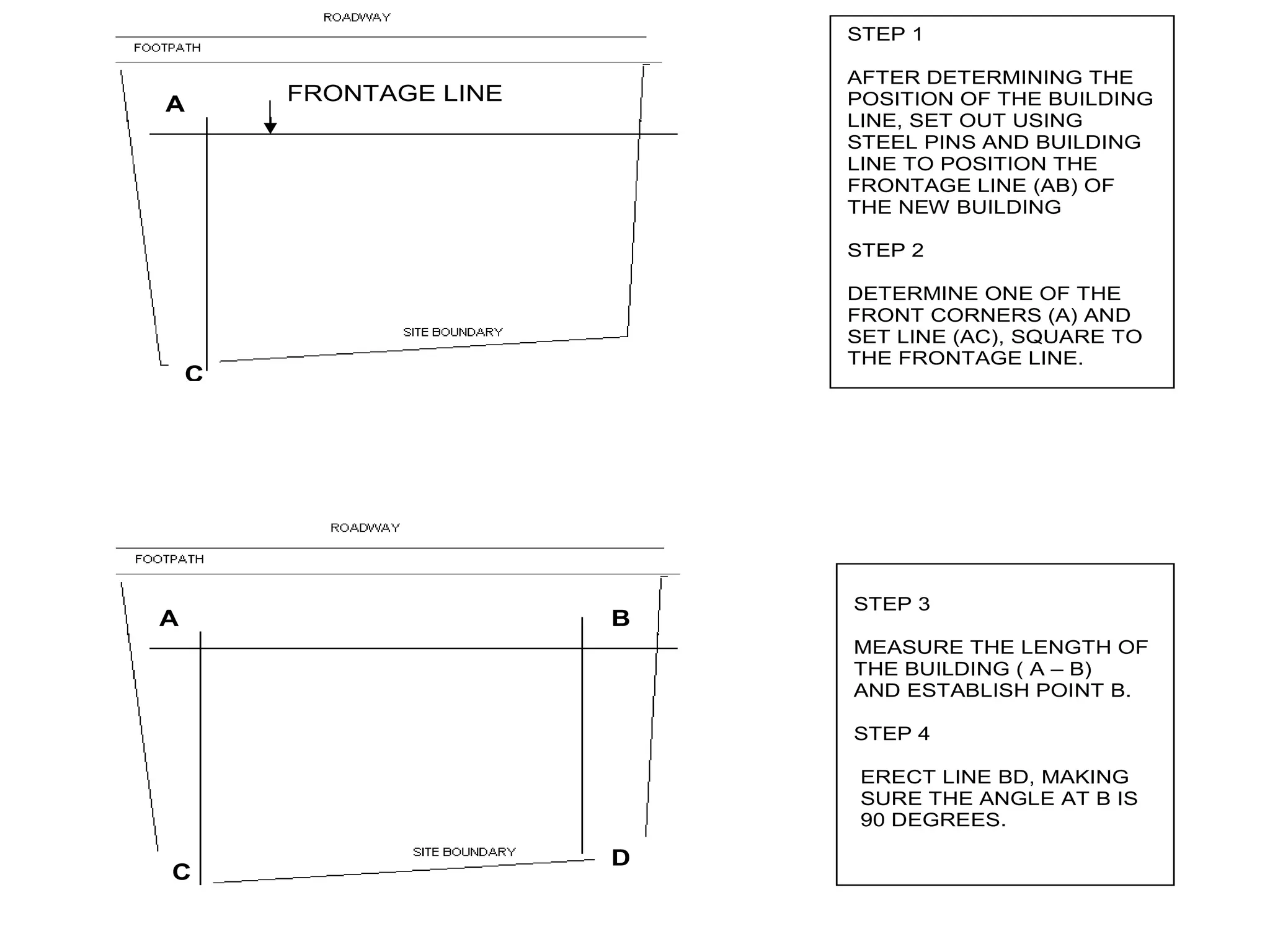 ROADWAY

FOOTPATH

A

FRONTAGE LINE

SITE BOUNDARY

C

STEP 1

AFTER DETERMINING THE POSITION OF THE BUILDING LINE, SET OUT USING STEEL PINS AND BUILDING LINE TO POSITION THE FRONTAGE LINE (AB) OF THE NEW BUILDING

STEP 2

DETERMINE ONE OF THE FRONT CORNERS (A) AND SET LINE (AC), SQUARE TO THE FRONTAGE LINE.

ROADWAY

FOOTPATH

A

B

SITE BOUNDARY

C

D

STEP 3

MEASURE THE LENGTH OF THE BUILDING ( A – B) AND ESTABLISH POINT B.

STEP 4

ERECT LINE BD, MAKING SURE THE ANGLE AT B IS 90 DEGREES.