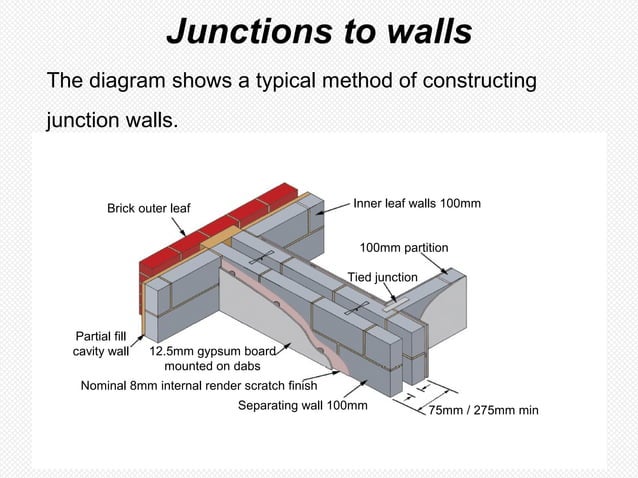 Junctions to walls

The diagram shows a typical method of constructing junction walls.

Brick outer leaf

Inner leaf walls 100mm

100mm partition

Tied junction

Partial fill cavity wall

12.5mm gypsum board mounted on dabs

Nominal 8mm internal render scratch finish

Separating wall 100mm

75mm / 275mm min