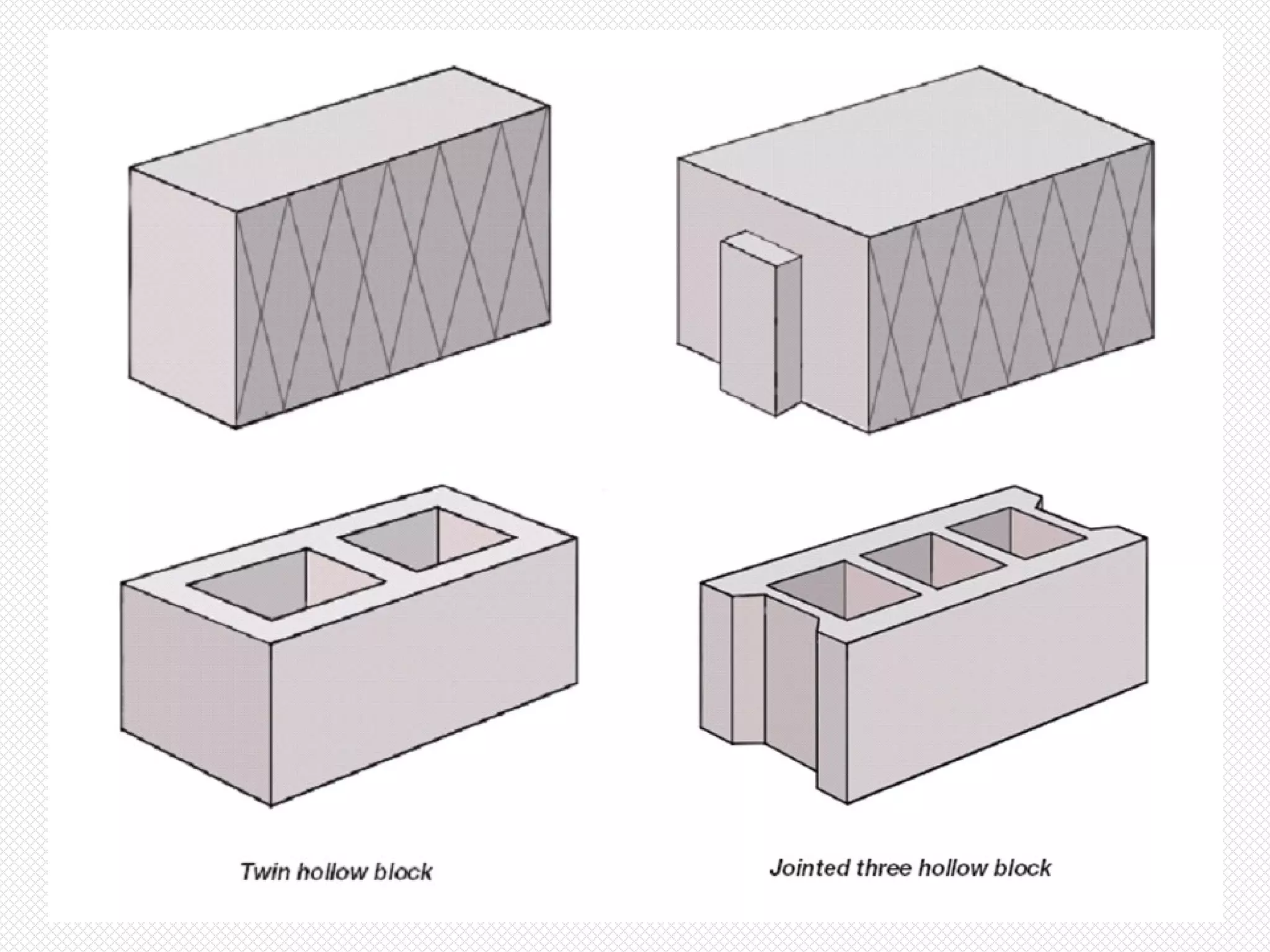 Twin hollow block

Jointed three hollow block