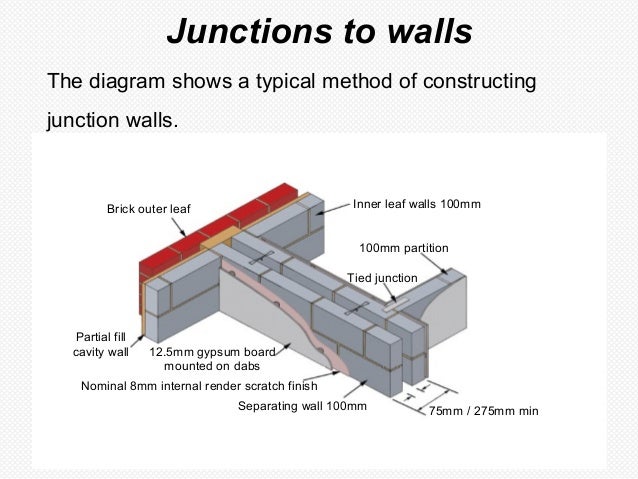 Junctions to walls

The diagram shows a typical method of constructing junction walls.

Brick outer leaf

Inner leaf walls 100mm

100mm partition

Tied junction

Partial fill cavity wall

12.5mm gypsum board mounted on dabs

Nominal 8mm internal render scratch finish

Separating wall 100mm

75mm / 275mm min