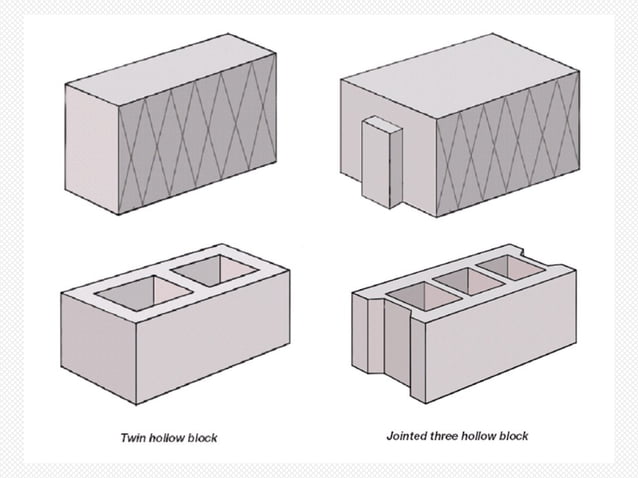 Twin hollow block

Jointed three hollow block