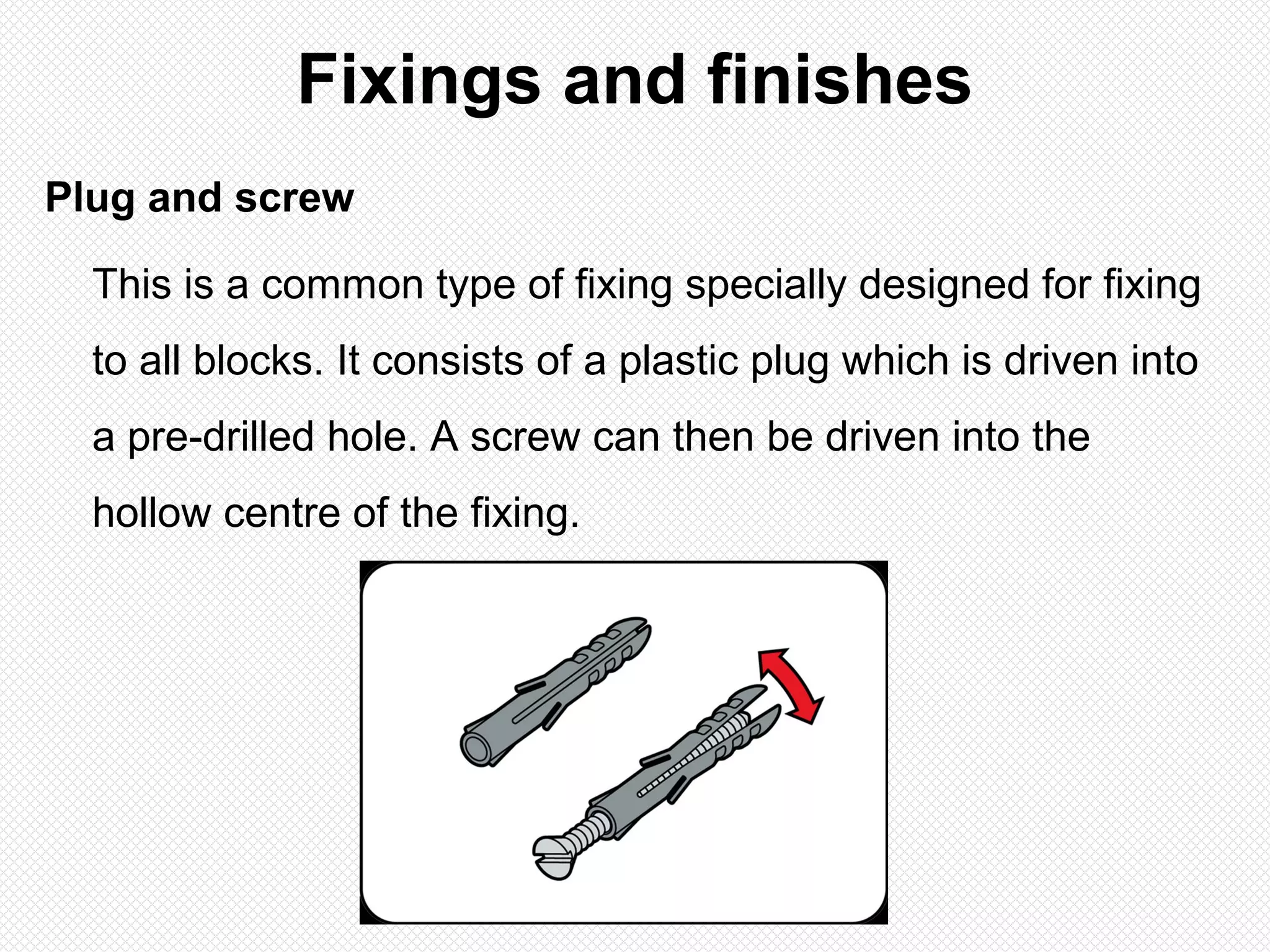 Fixings and finishes

Plug and screw

This is a common type of fixing specially designed for fixing to all blocks. It consists of a plastic plug which is driven into a pre-drilled hole. A screw can then be driven into the hollow centre of the fixing.