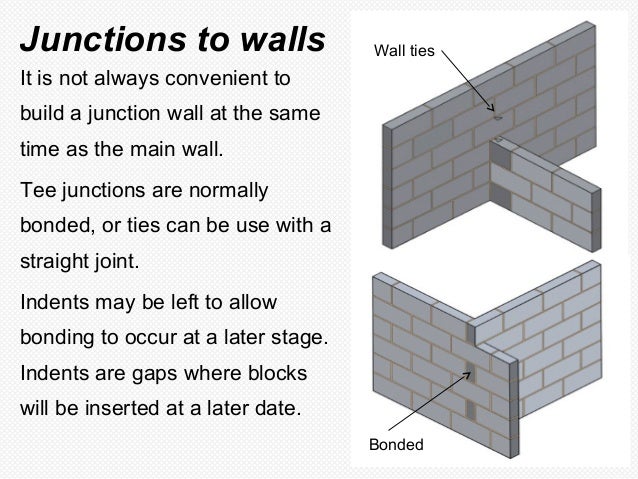 Junctions to walls

It is not always convenient to build a junction wall at the same time as the main wall.

Tee junctions are normally bonded, or ties can be use with a straight joint.

Indents may be left to allow bonding to occur at a later stage. Indents are gaps where blocks will be inserted at a later date.

Wall ties

Bonded