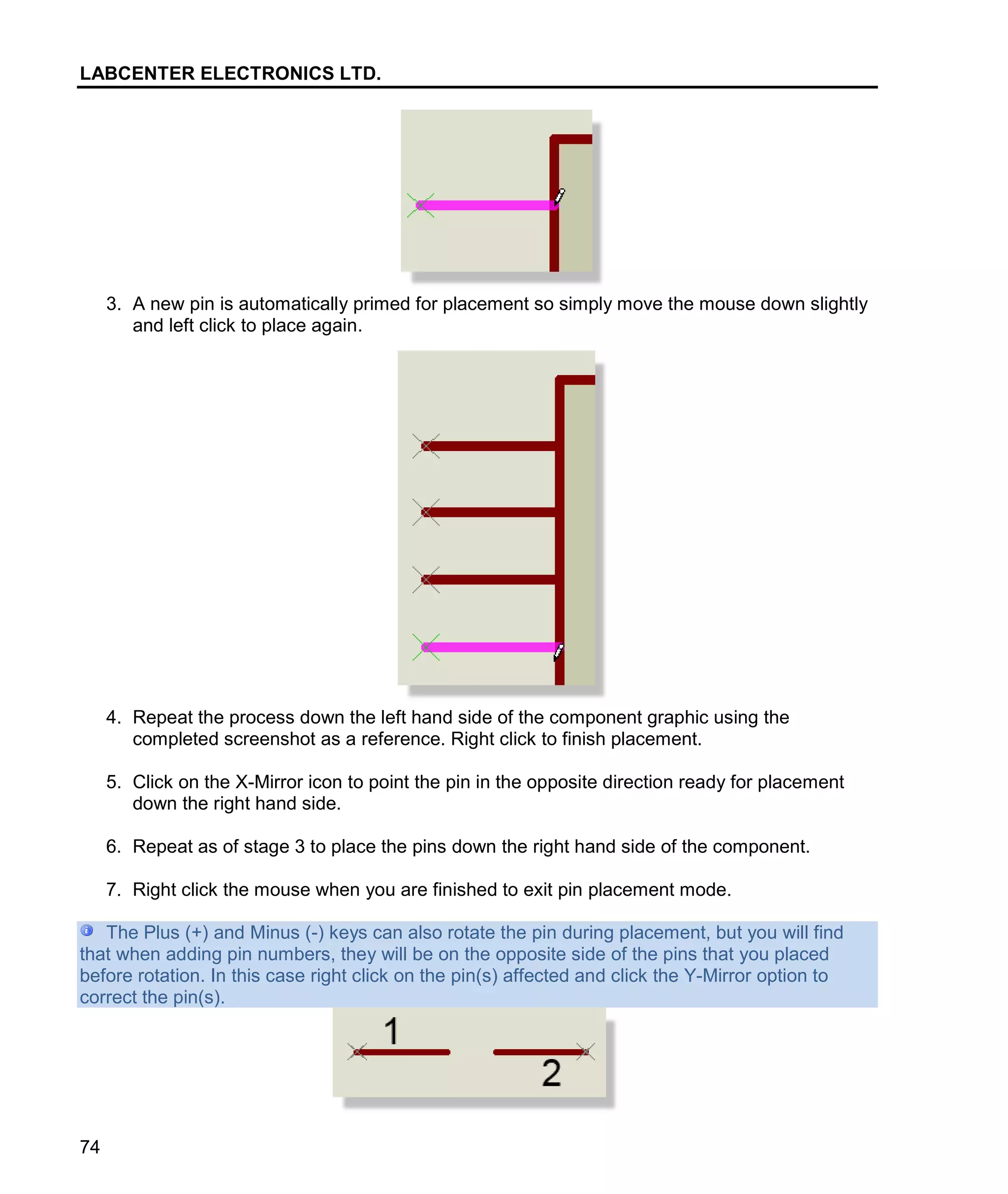 LABCENTER ELECTRONICS LTD.

3. A new pin is automatically primed for placement so simply move the mouse down slightly and left click to place again.

4. Repeat the process down the left hand side of the component graphic using the completed screenshot as a reference. Right click to finish placement.

5. Click on the X-Mirror icon to point the pin in the opposite direction ready for placement down the right hand side.

6. Repeat as of stage 3 to place the pins down the right hand side of the component.

7. Right click the mouse when you are finished to exit pin placement mode.

The Plus (+) and Minus (-) keys can also rotate the pin during placement, but you will find that when adding pin numbers, they will be on the opposite side of the pins that you placed before rotation. In this case right click on the pin(s) affected and click the Y-Mirror option to correct the pin(s).

1

2

74