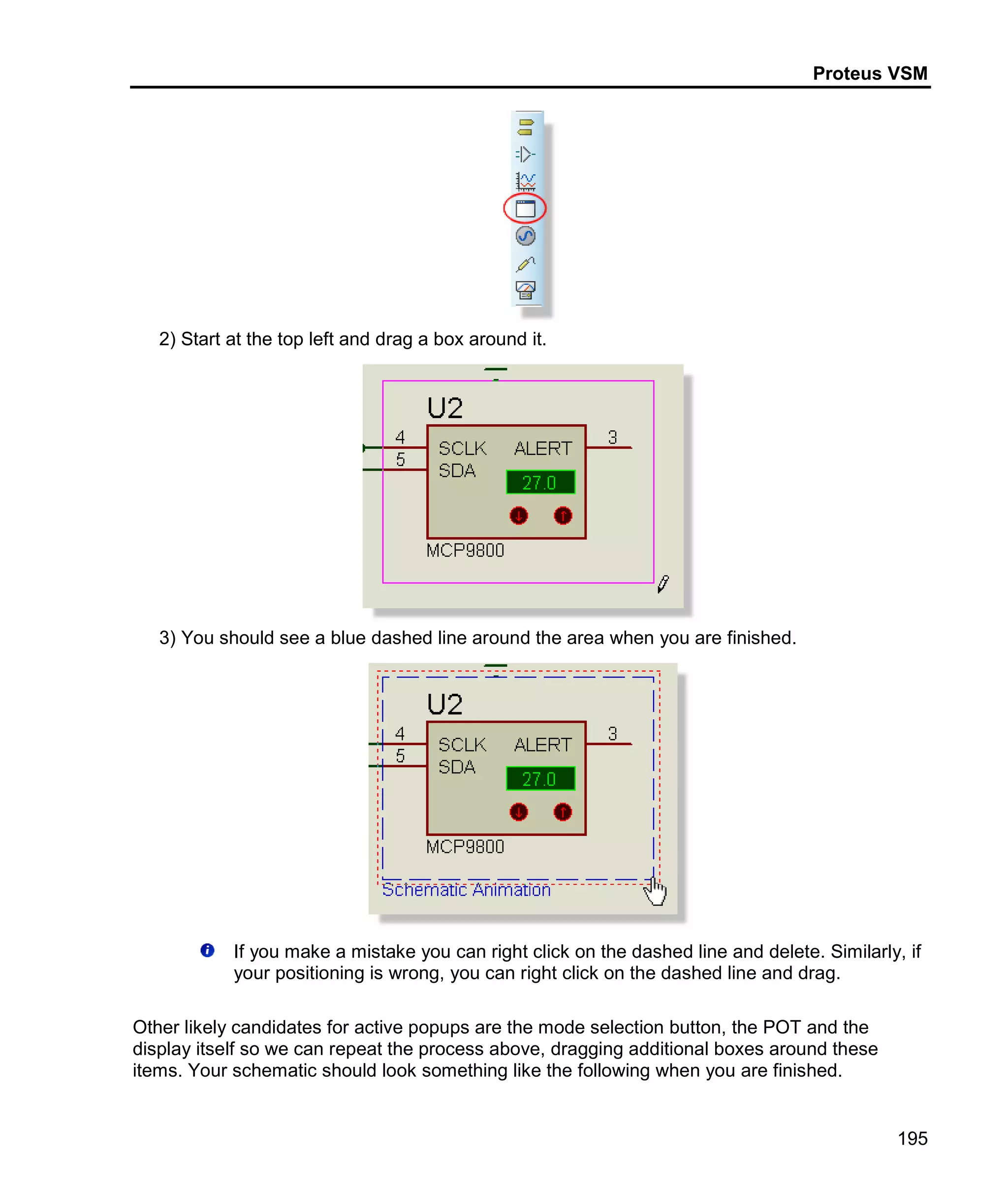 Proteus VSM

2) Start at the top left and drag a box around it.

U2
4
5
SCLK
SDA
ALERT
3
27.0
MCP9800

3) You should see a blue dashed line around the area when you are finished.

U2
4
5
SCLK
SDA
ALERT
3
27.0
MCP9800
Schematic Animation

If you make a mistake you can right click on the dashed line and delete. Similarly, if your positioning is wrong, you can right click on the dashed line and drag.

Other likely candidates for active popups are the mode selection button, the POT and the display itself so we can repeat the process above, dragging additional boxes around these items. Your schematic should look something like the following when you are finished.

195