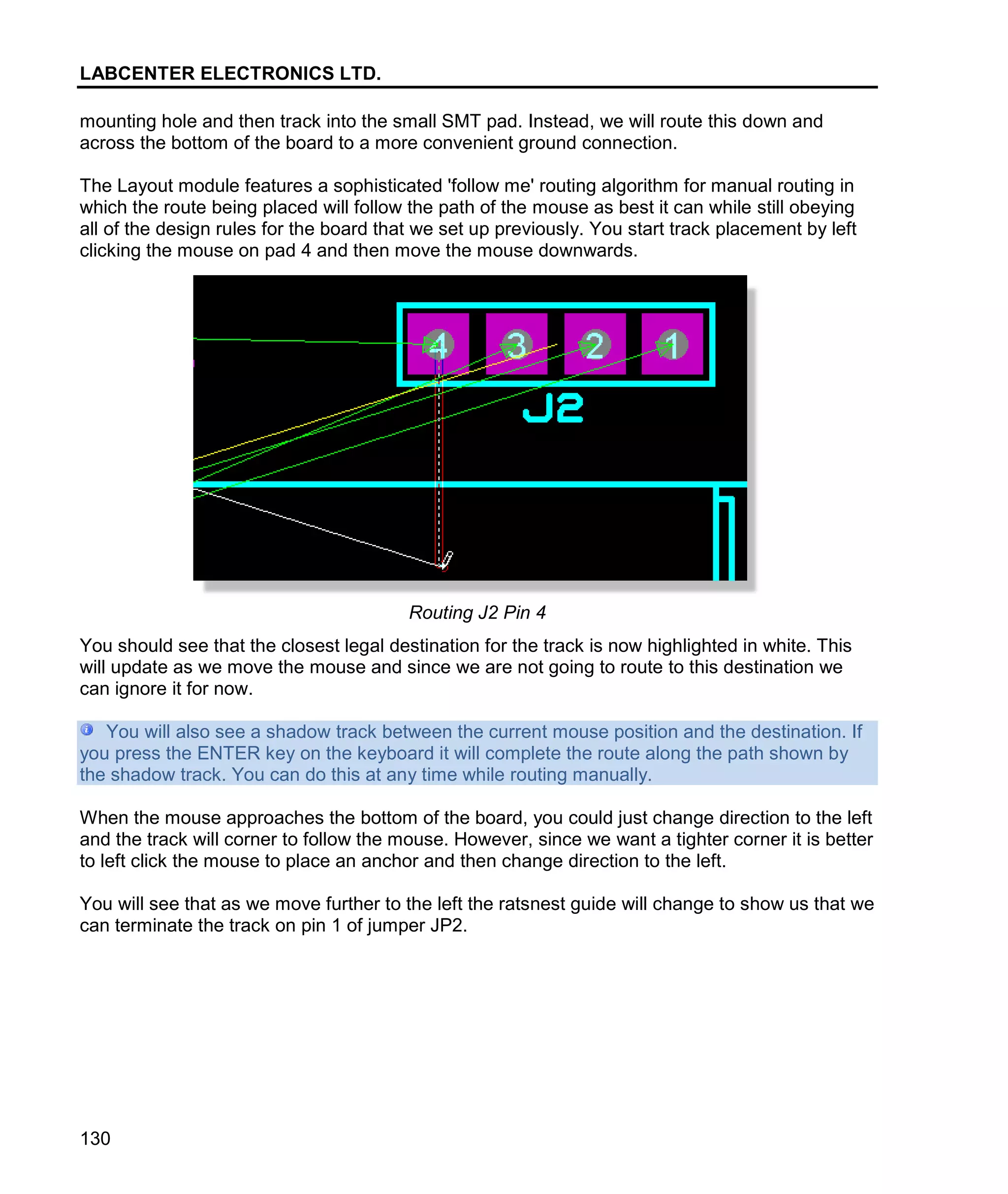 LABCENTER ELECTRONICS LTD.

mounting hole and then track into the small SMT pad. Instead, we will route this down and across the bottom of the board to a more convenient ground connection.

The Layout module features a sophisticated 'follow me' routing algorithm for manual routing in which the route being placed will follow the path of the mouse as best it can while still obeying all of the design rules for the board that we set up previously. You start track placement by left clicking the mouse on pad 4 and then move the mouse downwards.

4 3 2 1

J2

Routing J2 Pin 4

You should see that the closest legal destination for the track is now highlighted in white. This will update as we move the mouse and since we are not going to route to this destination we can ignore it for now.

You will also see a shadow track between the current mouse position and the destination. If you press the ENTER key on the keyboard it will complete the route along the path shown by the shadow track. You can do this at any time while routing manually.

When the mouse approaches the bottom of the board, you could just change direction to the left and the track will corner to follow the mouse. However, since we want a tighter corner it is better to left click the mouse to place an anchor and then change direction to the left.

You will see that as we move further to the left the ratsnest guide will change to show us that we can terminate the track on pin 1 of jumper JP2.

130